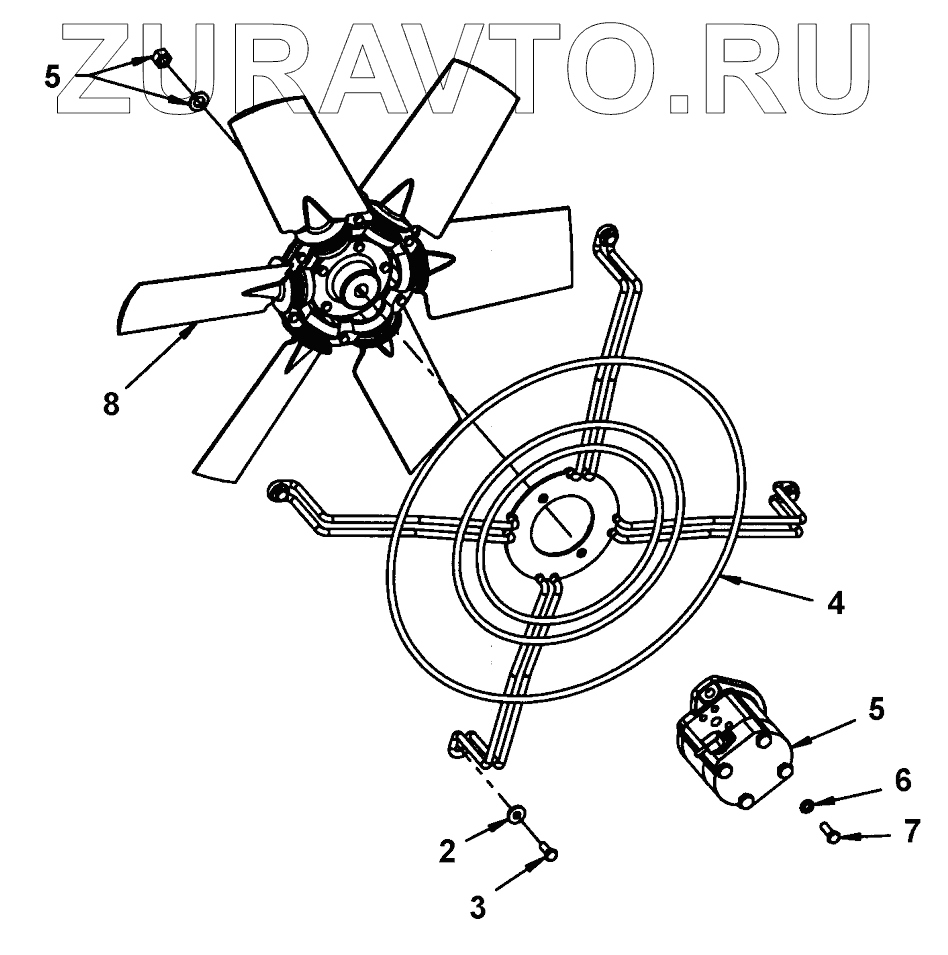 ZURAVTO.RU

5

8

4

5

6

7

2

3