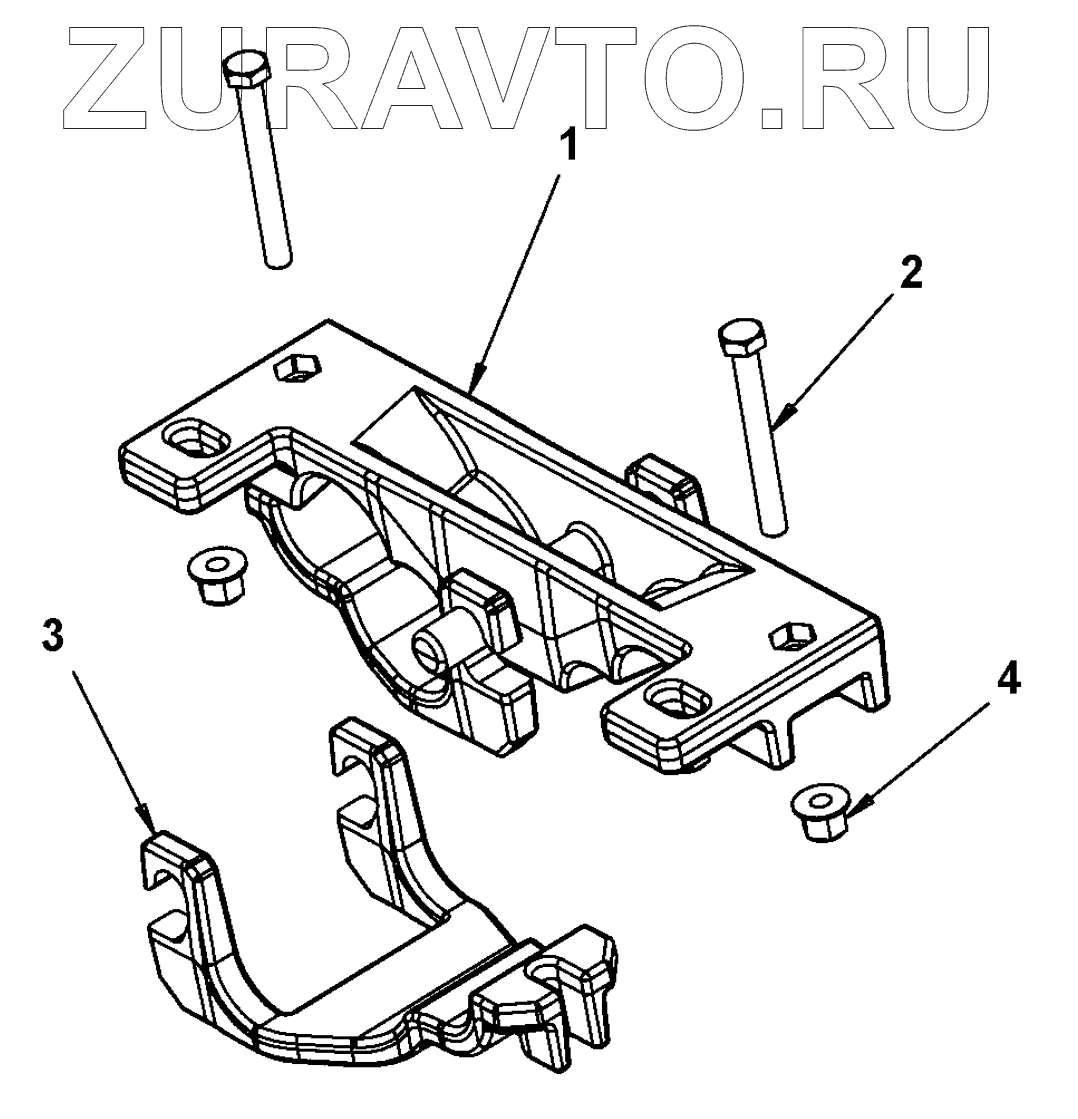 ZURAVTO.RU

1

2

3

4