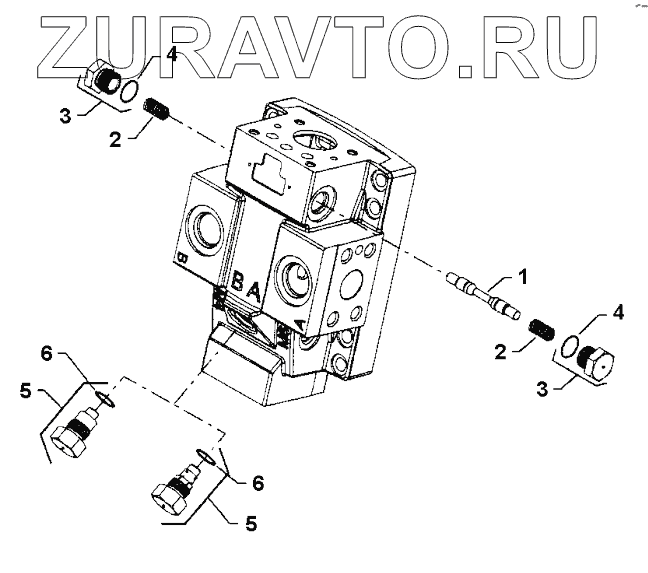 ZURAVTO.RU

4
3
2
B
B A
A
1
2
4
3
6
5
6
5