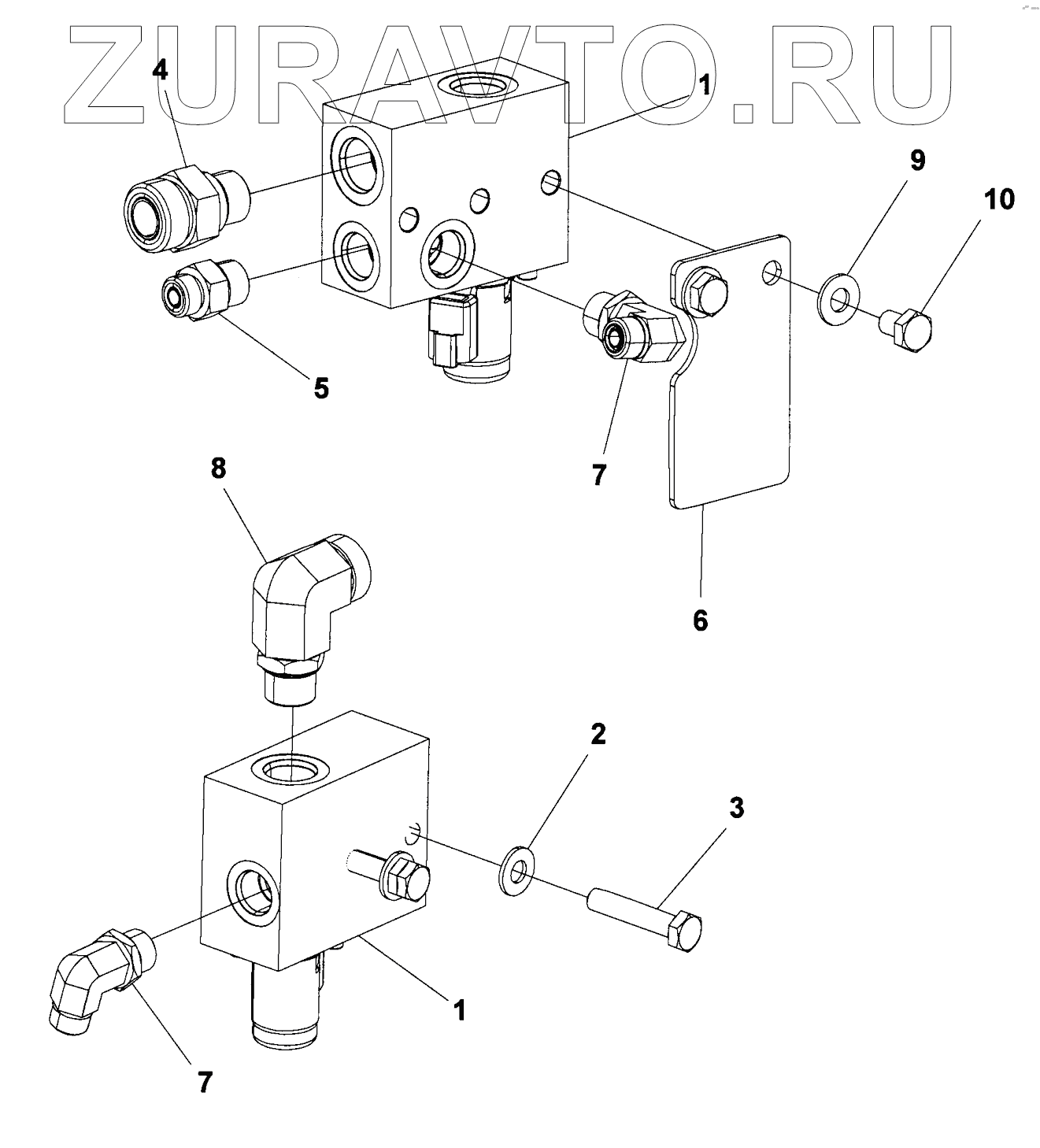 ZURAVTO.RU

4
1
9
10
5
7
8
6
2
3
1
7