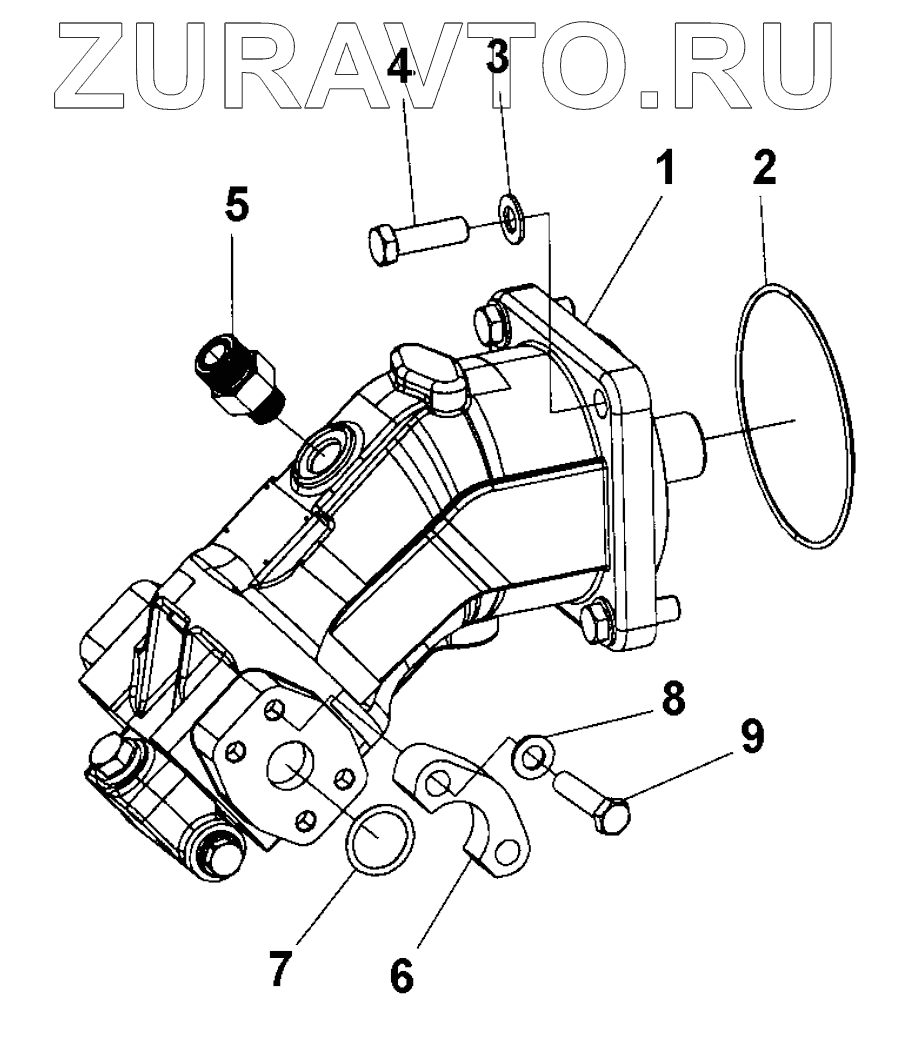 ZURAVTO.RU

4 3 1 2 5 8 9 7 6