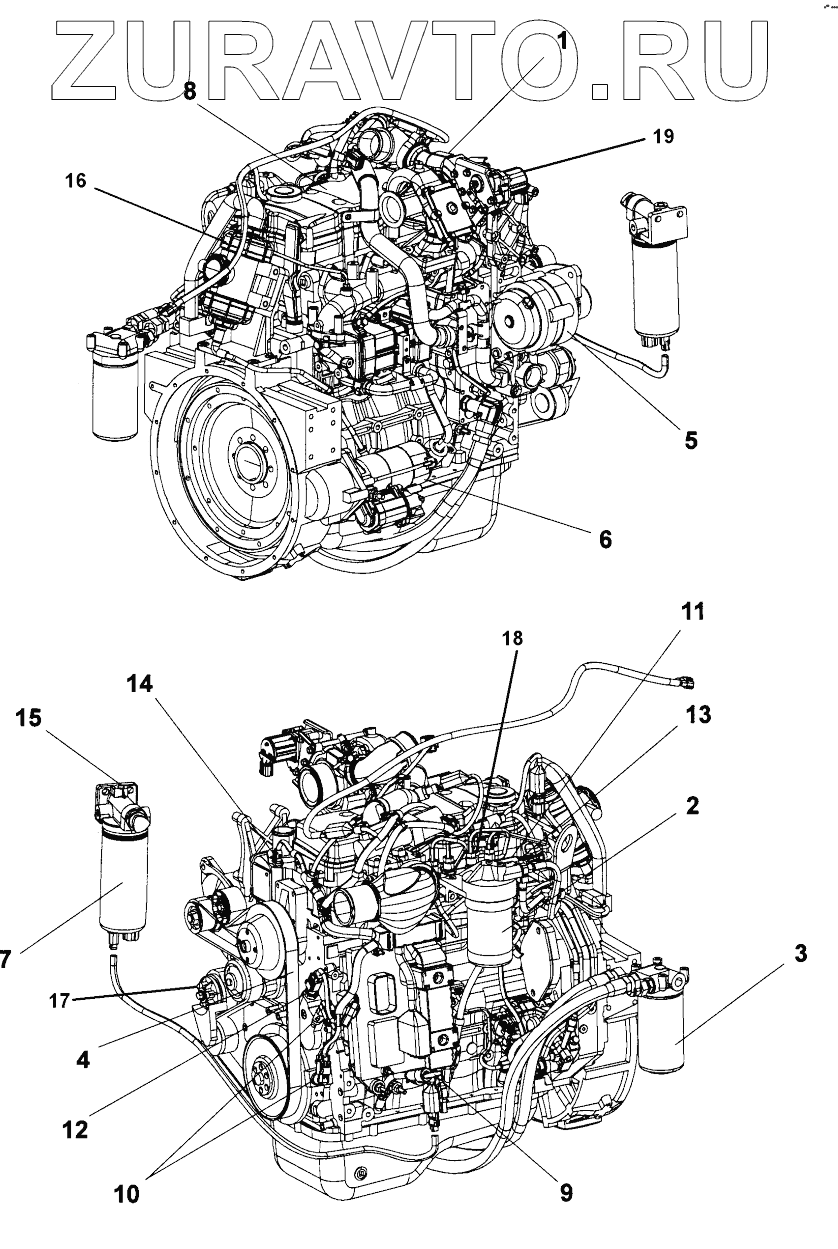 ZURAVTO.RU

1
8
19
16
5
6
11
18
14
13
15
2
7
3
17
4
12
10
9