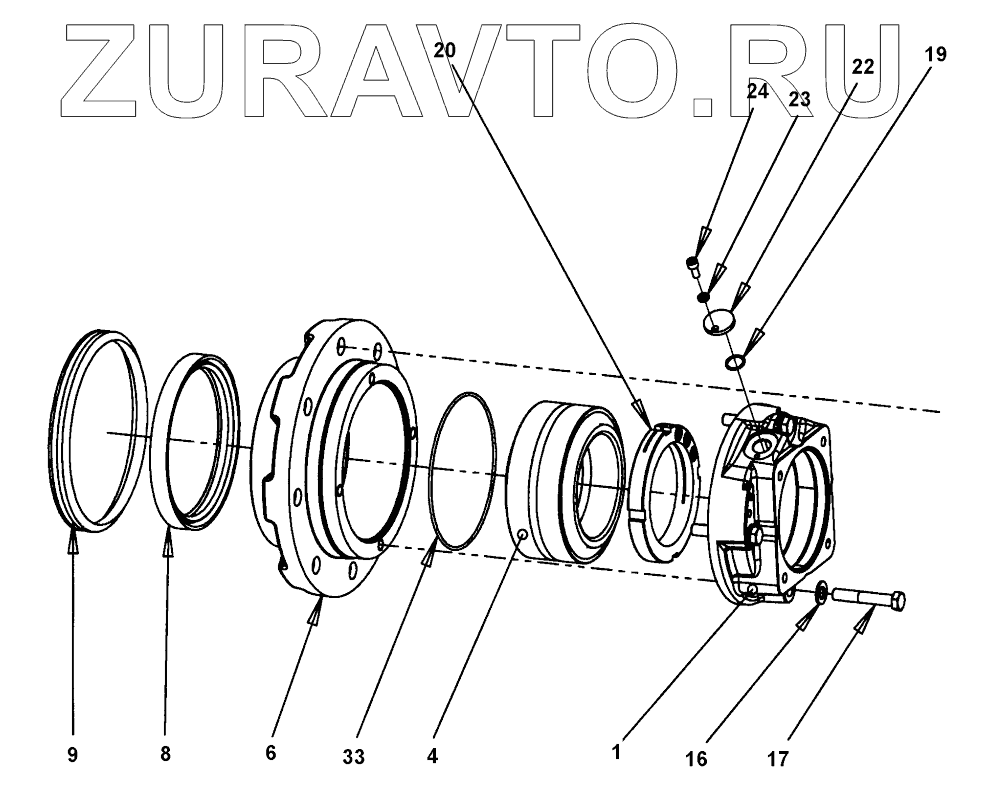 ZURAVTO.RU

20
24
23
22
19
9
8
6
33
4
1
16
17