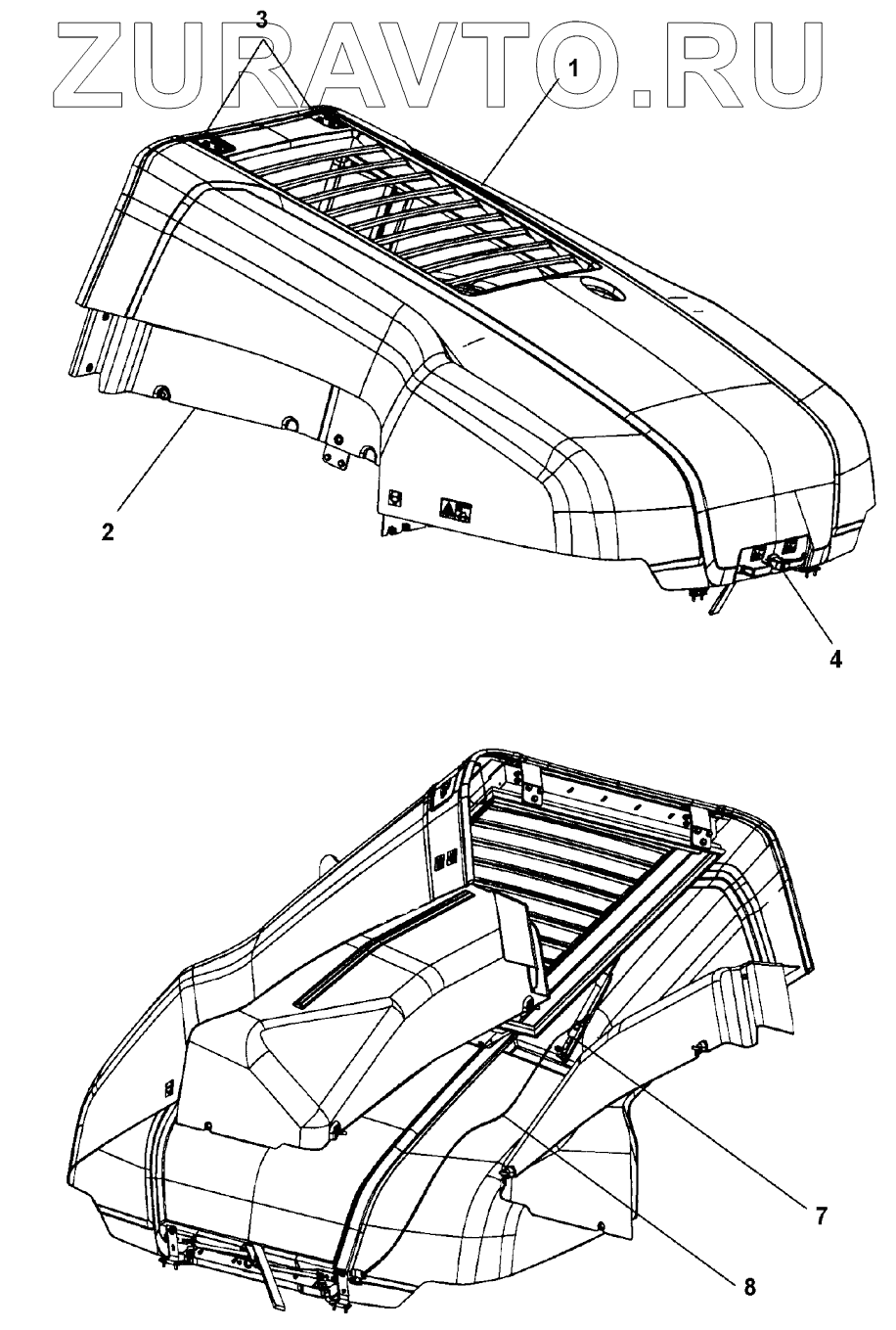 ZURAVTO.RU
3
1
2
4
7
8