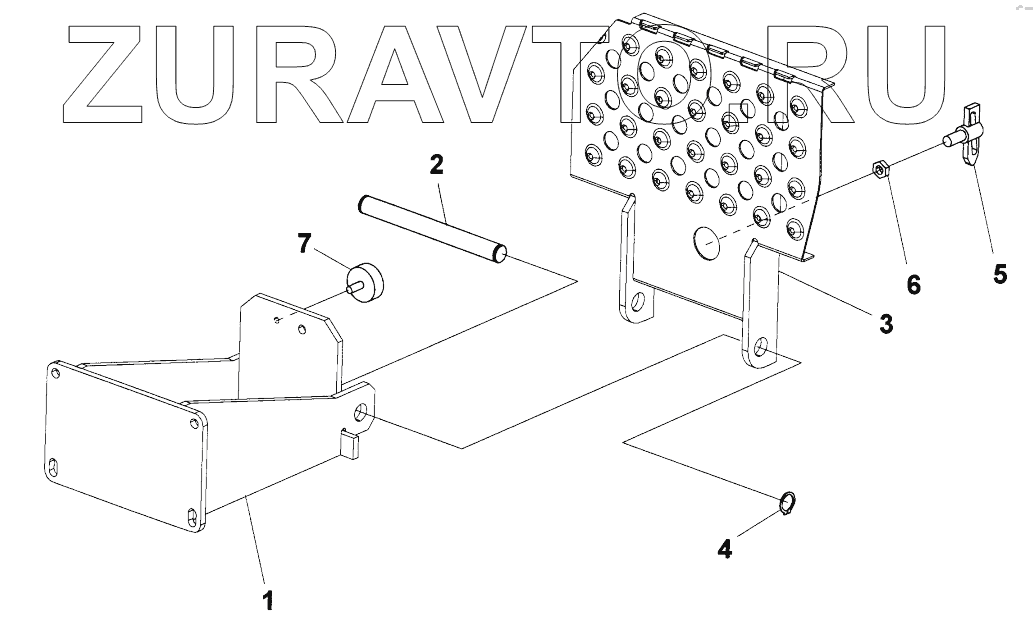 ZURAVTO.RU

2
7
6
5
3
4
1