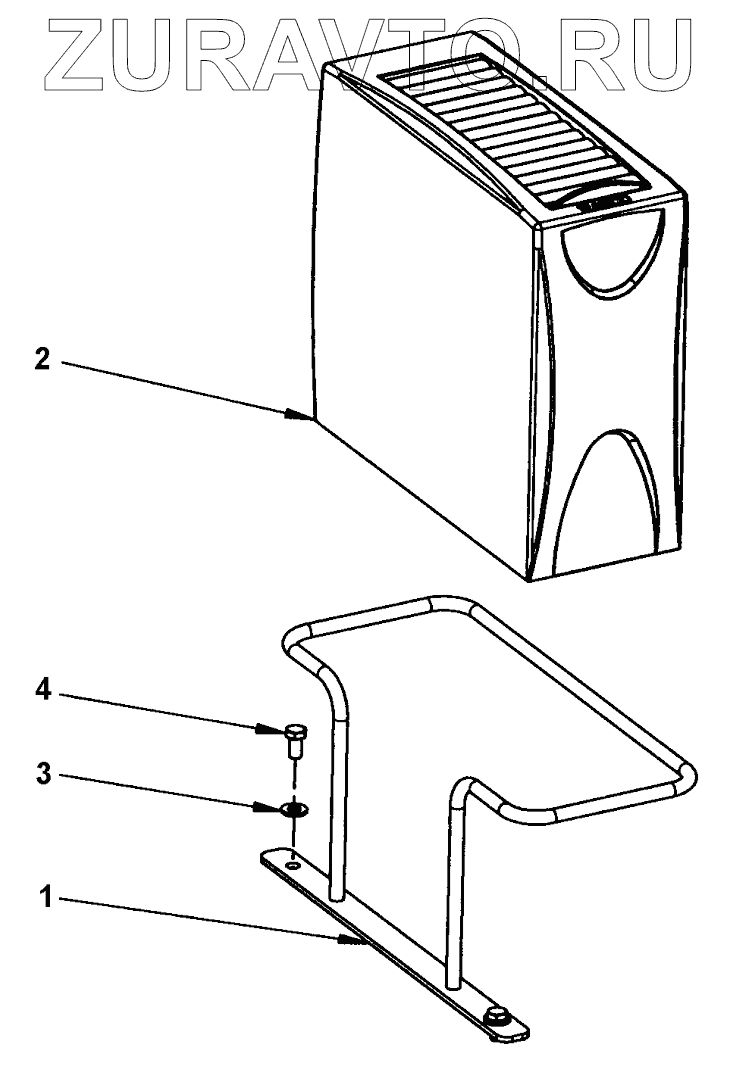 ZURAVTO.RU

2

4

3

1