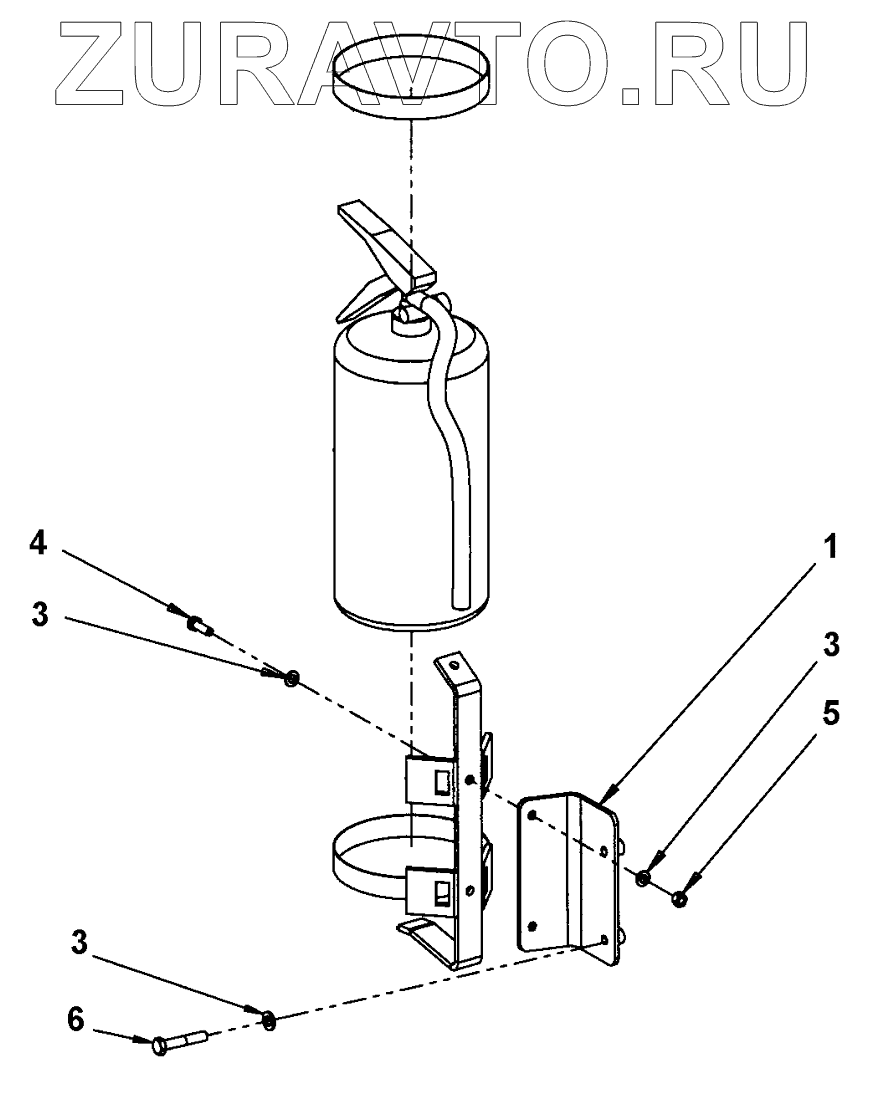 ZURAVTO.RU

4
3
1
3
5
3
6