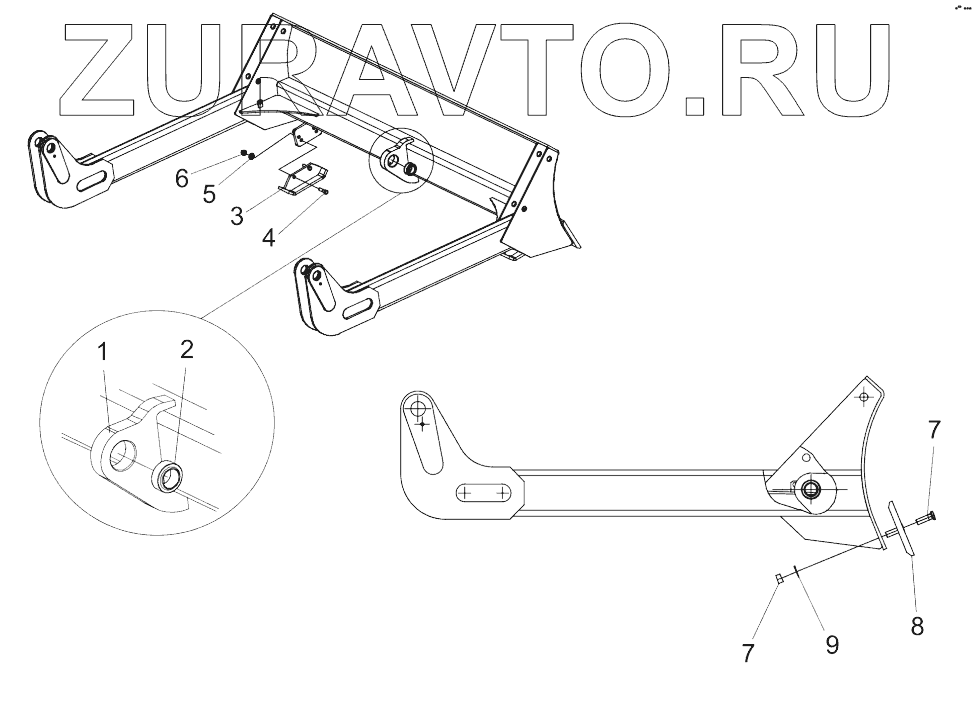 ZUPAVTO.RU

6
5
3
4

1
2

7

8
7
9