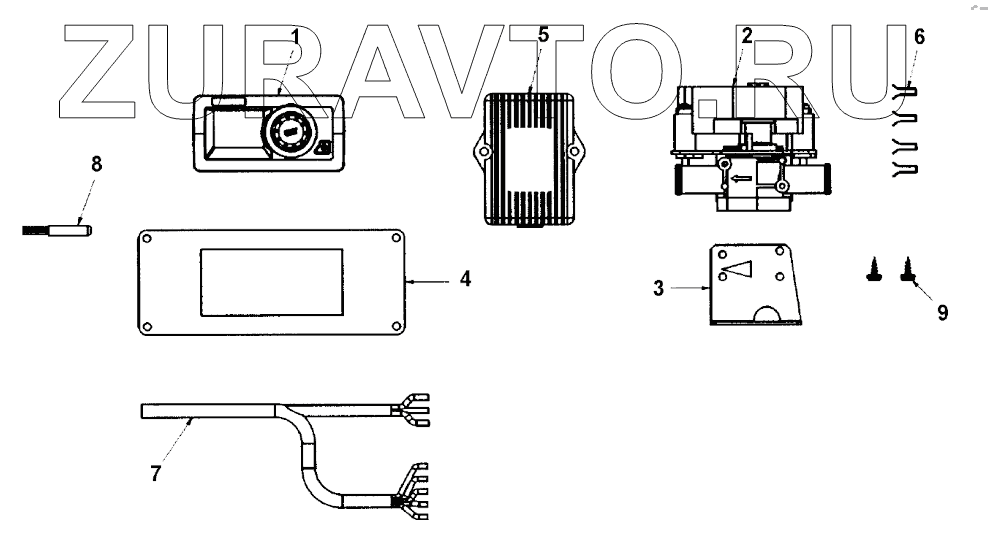 ZURAVTO.RU

1
5
2
6
8
4
3
9
7