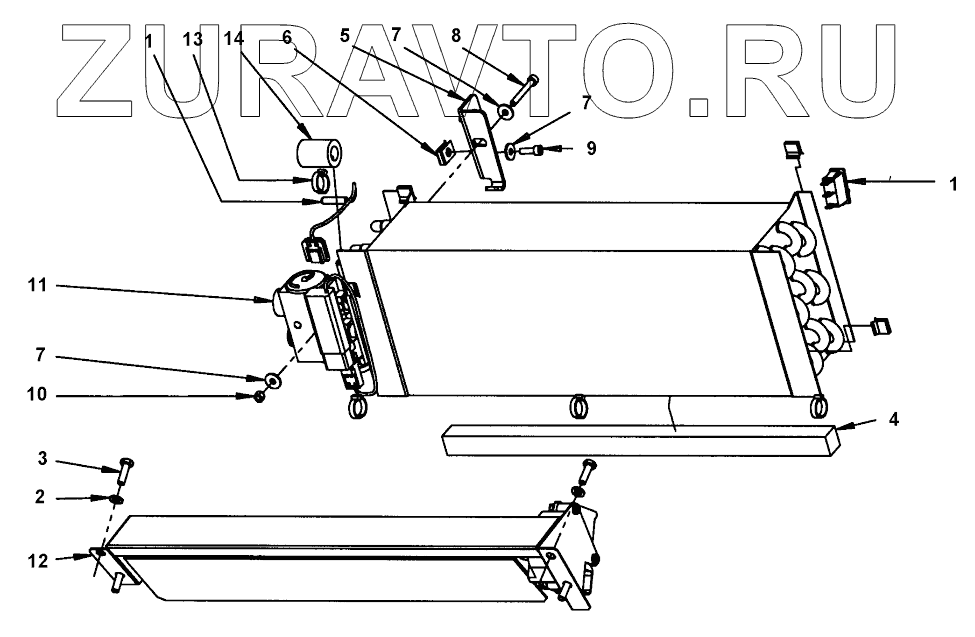 ZURAVTO.RU

1
13
14
6
5
7
8
7
9
1
11
7
10
4
3
2
12