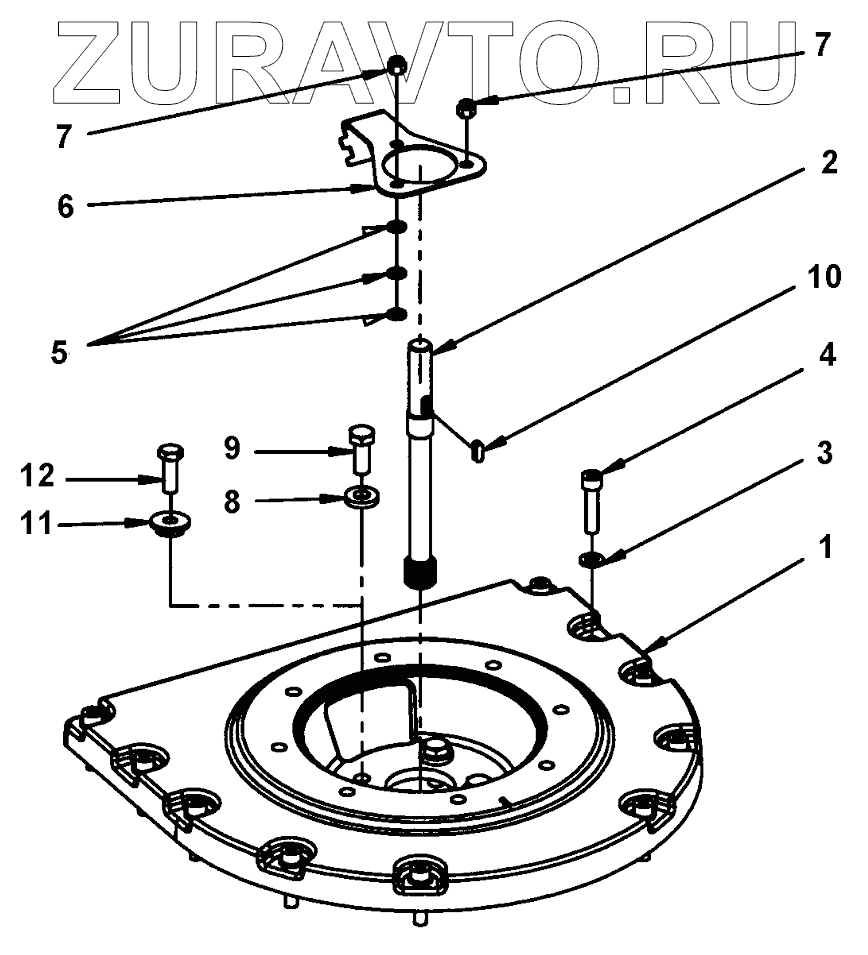 ZURAVTO.RU

7
7
6
2
10
5
4
9
3
12
8
11
1