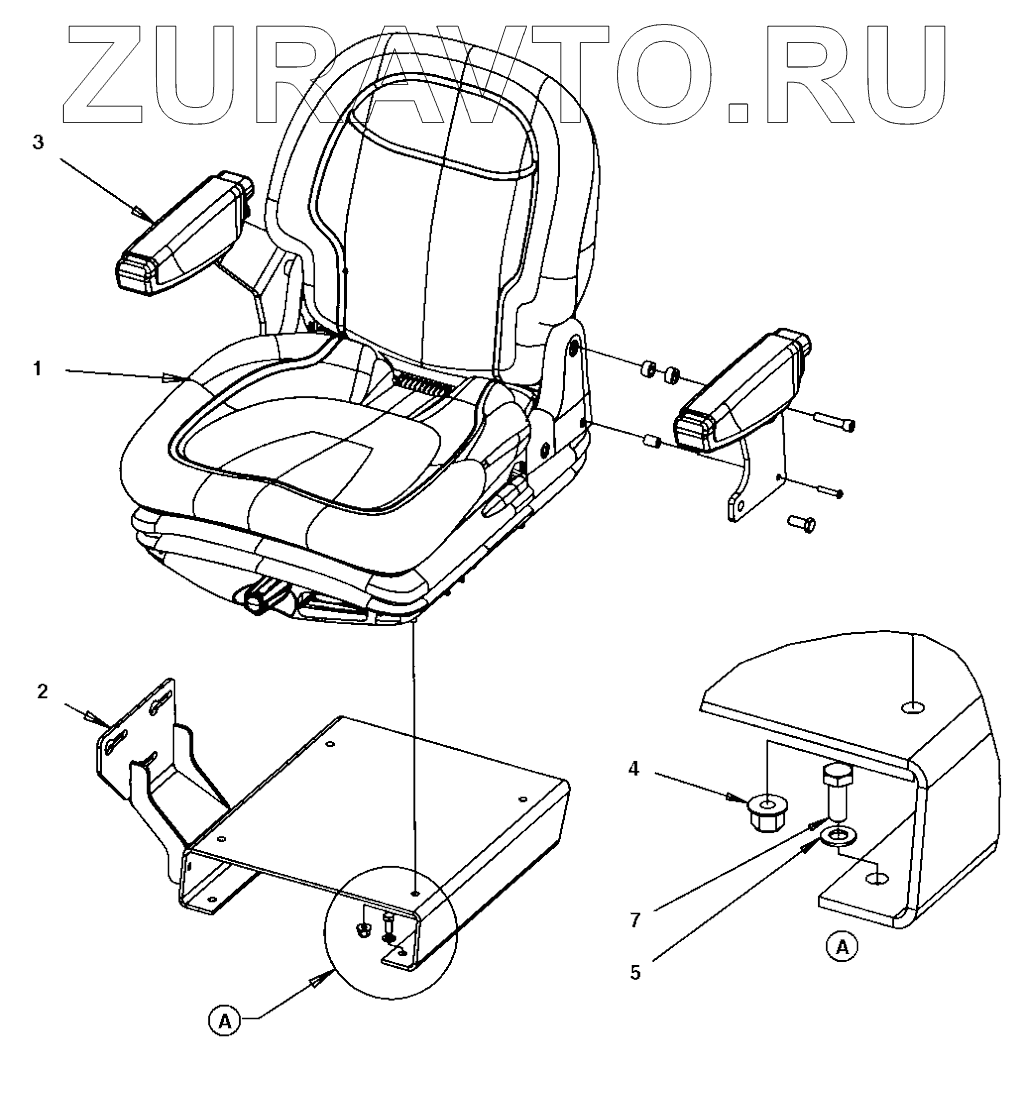 ZURAVTO.RU

3

1

2

4

7

5

A

A