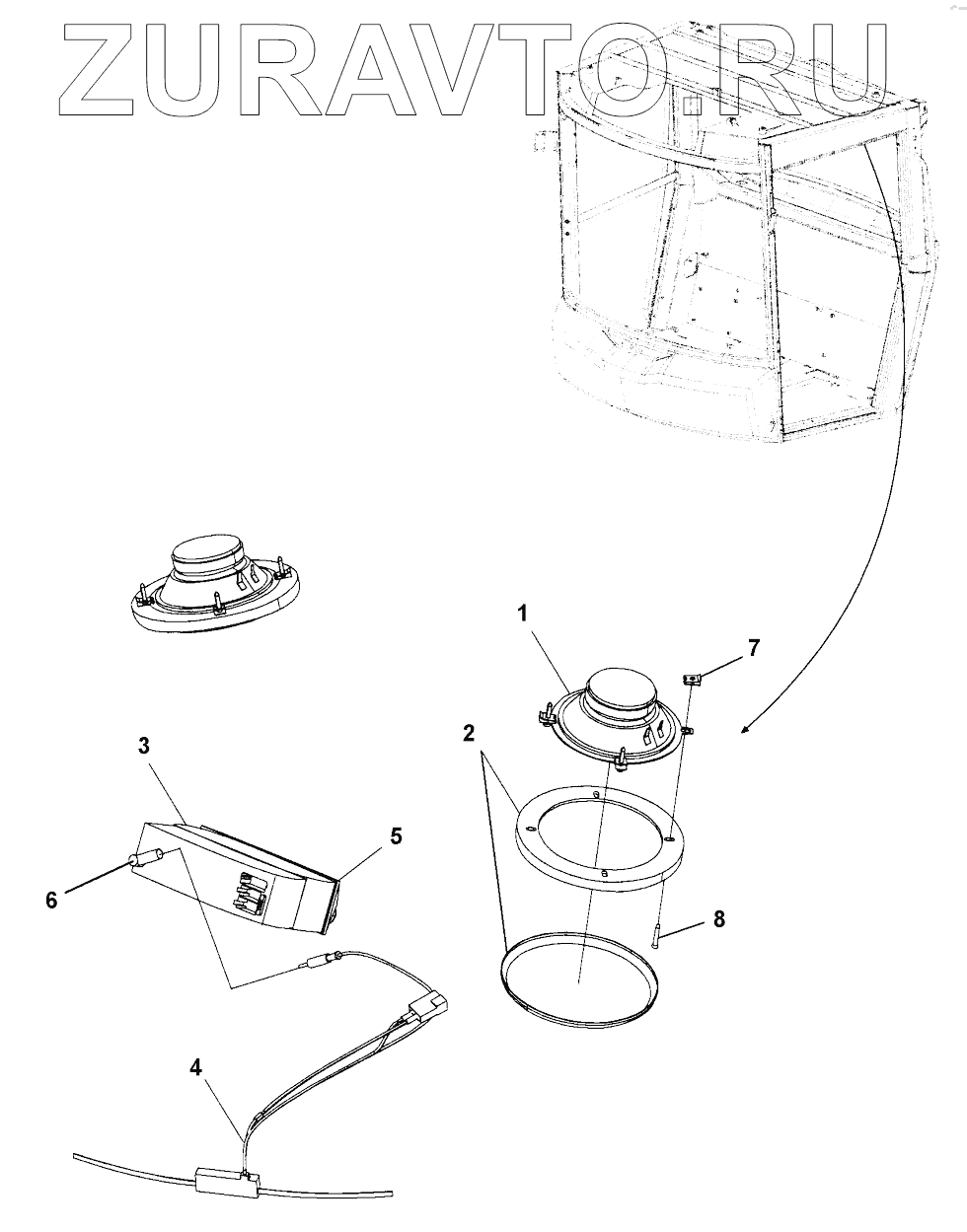 ZURAVTO.RU

1
7
2
3
5
6
8
4