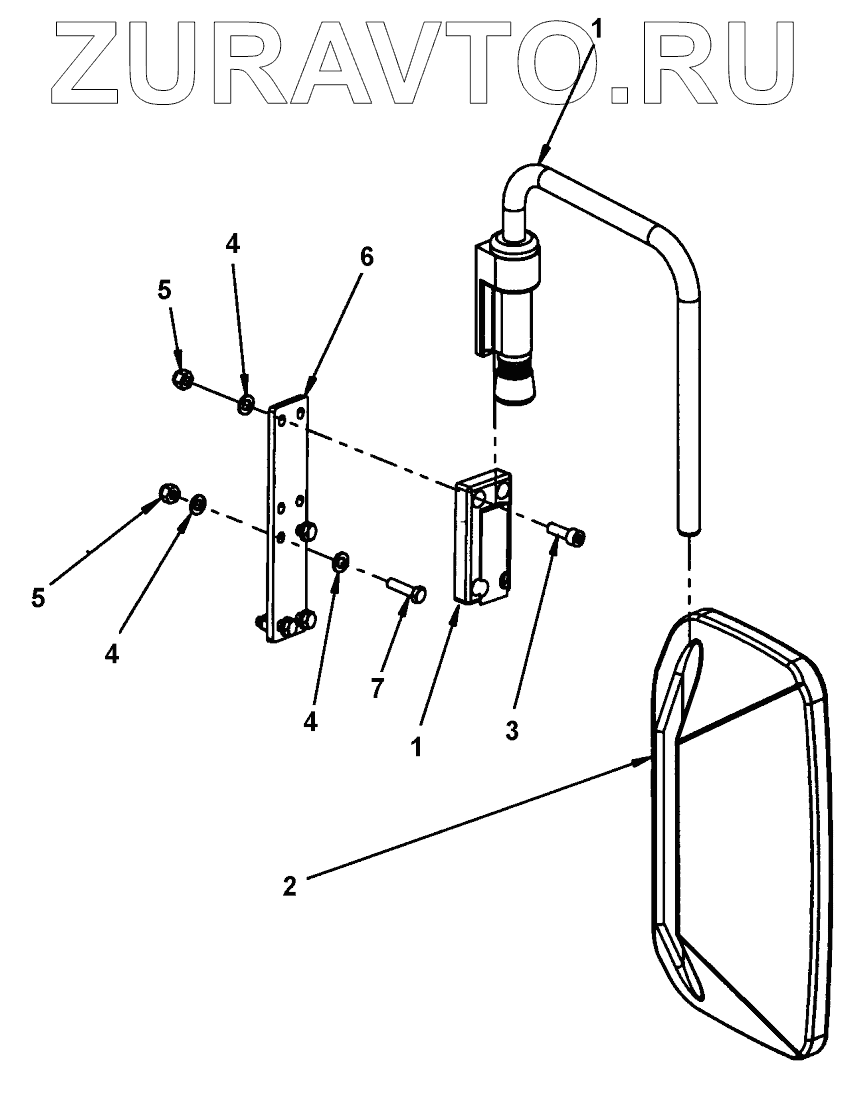 ZURAVTO.RU

1
4
6
5
5
4
4
7
1
3
2