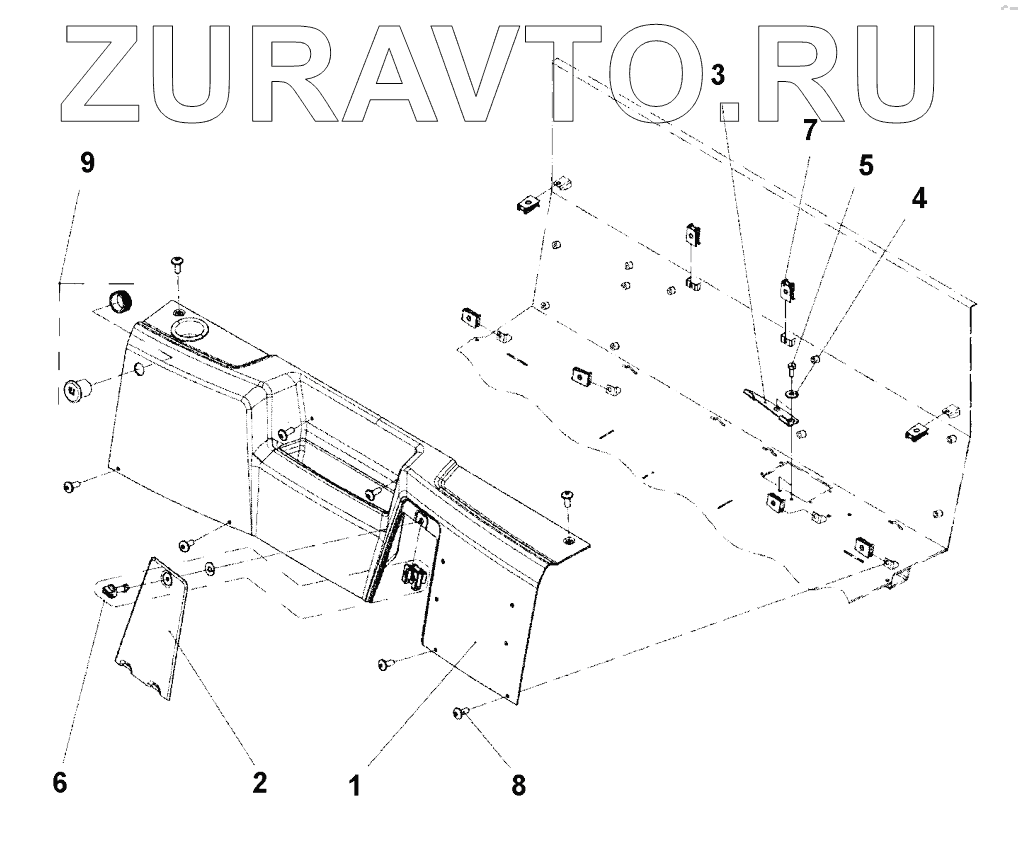 ZURAVTO.RU
3
7
5
4
9
6
2
1
8