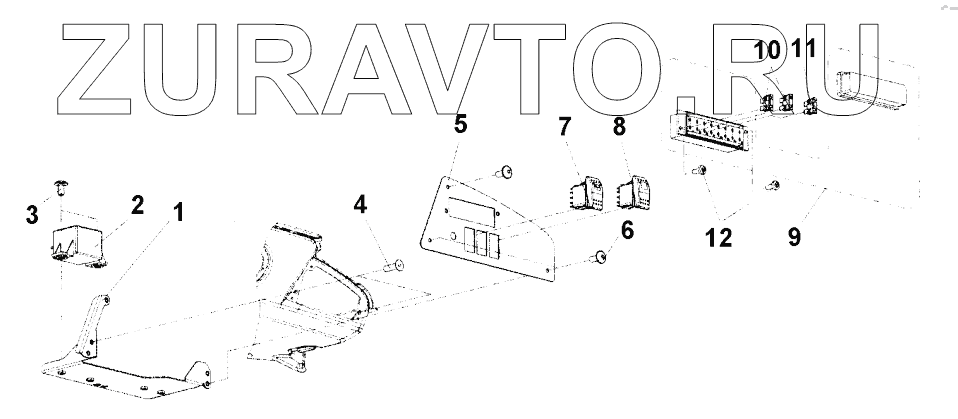 ZURAVTO.RU

10 11

5 7 8

3 2 1 4 6 12 9