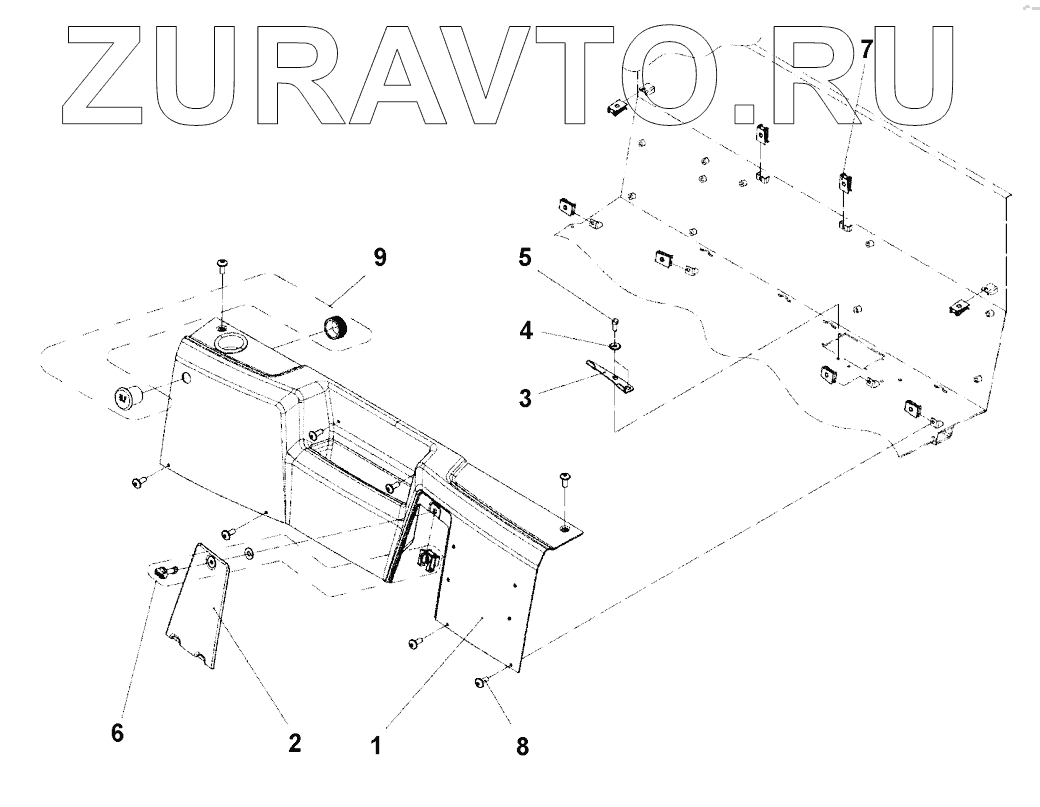 ZURAVTO.RU

7

9

5

4

3

6

2

1

8