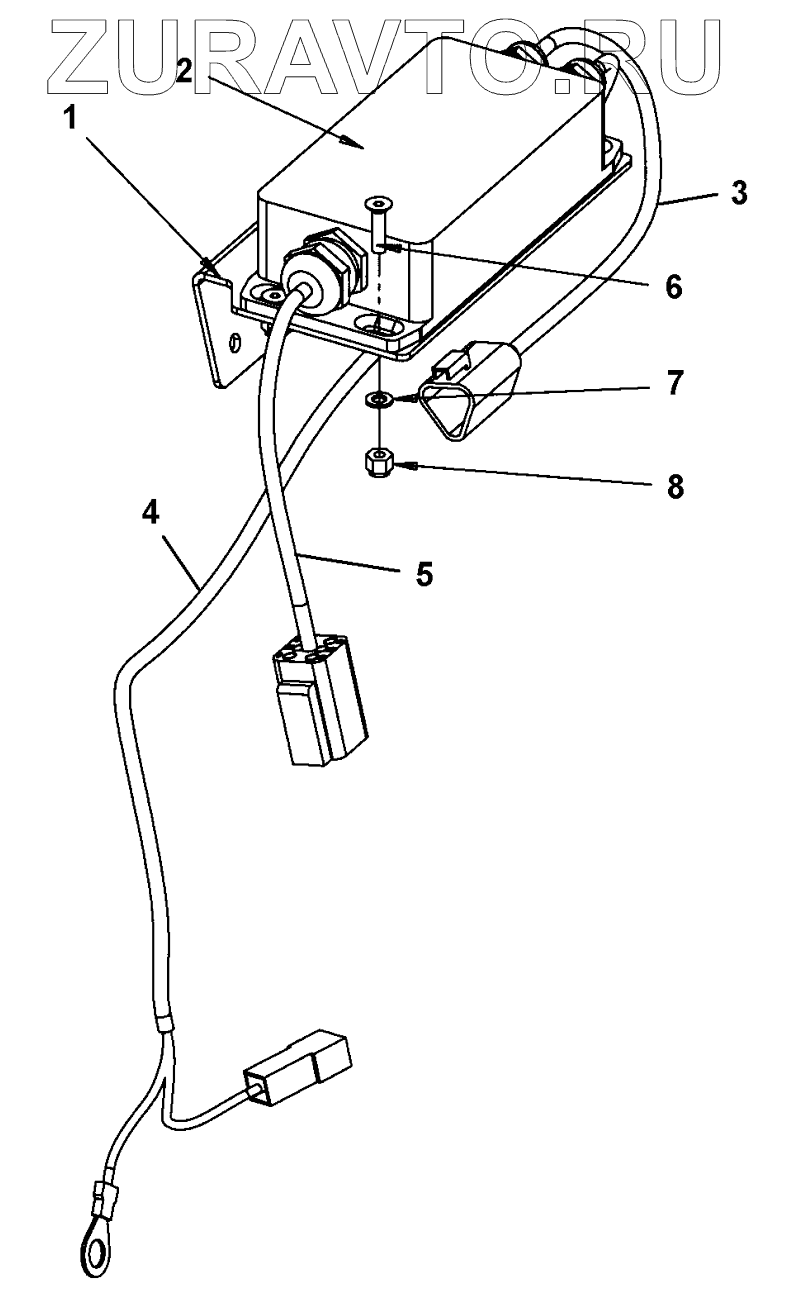 ZURAVTO.RU
2
1
3
6
7
8
4
5