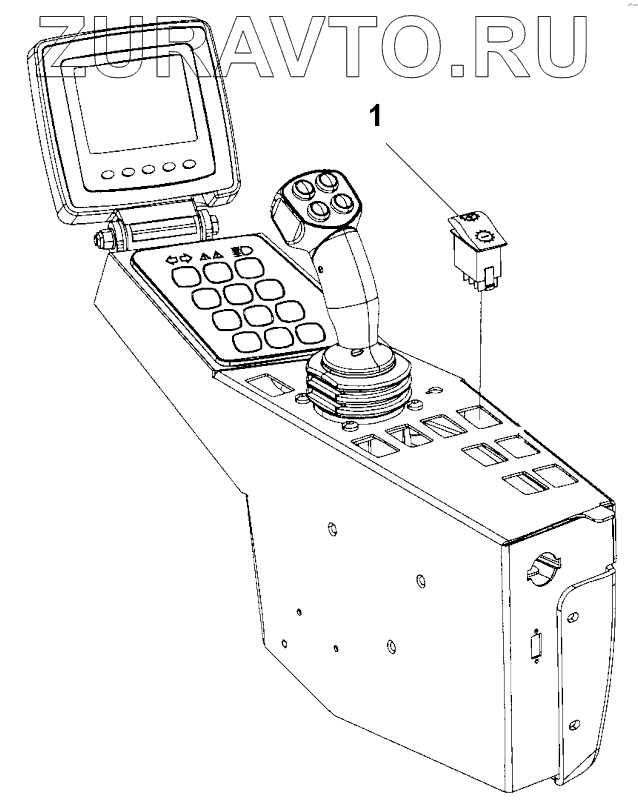 ZURAVTO.RU

1