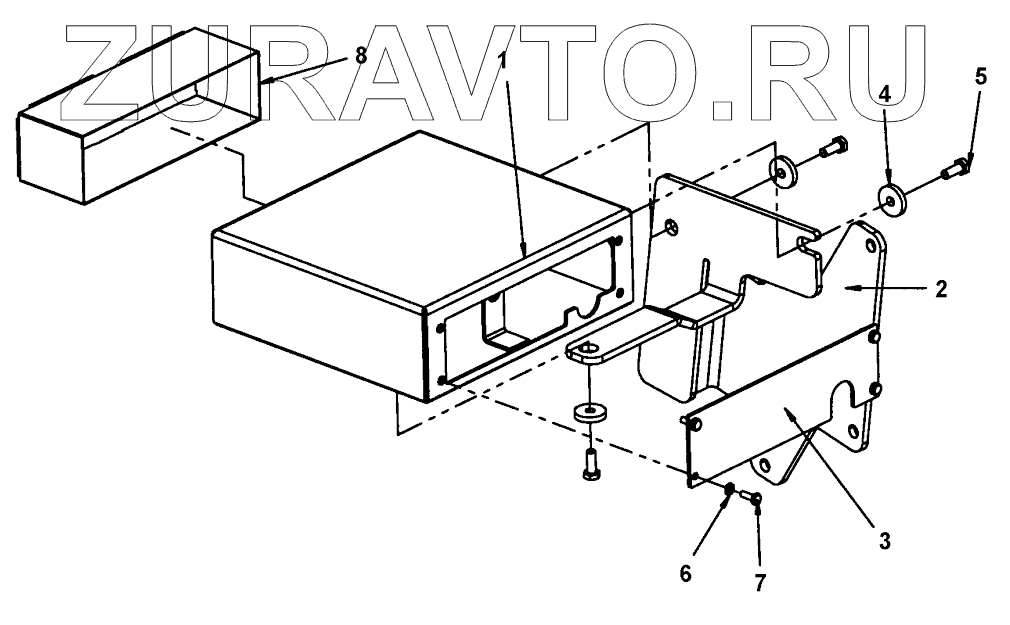 ZURAVTO.RU

8
1
4
5
2
3
6
7