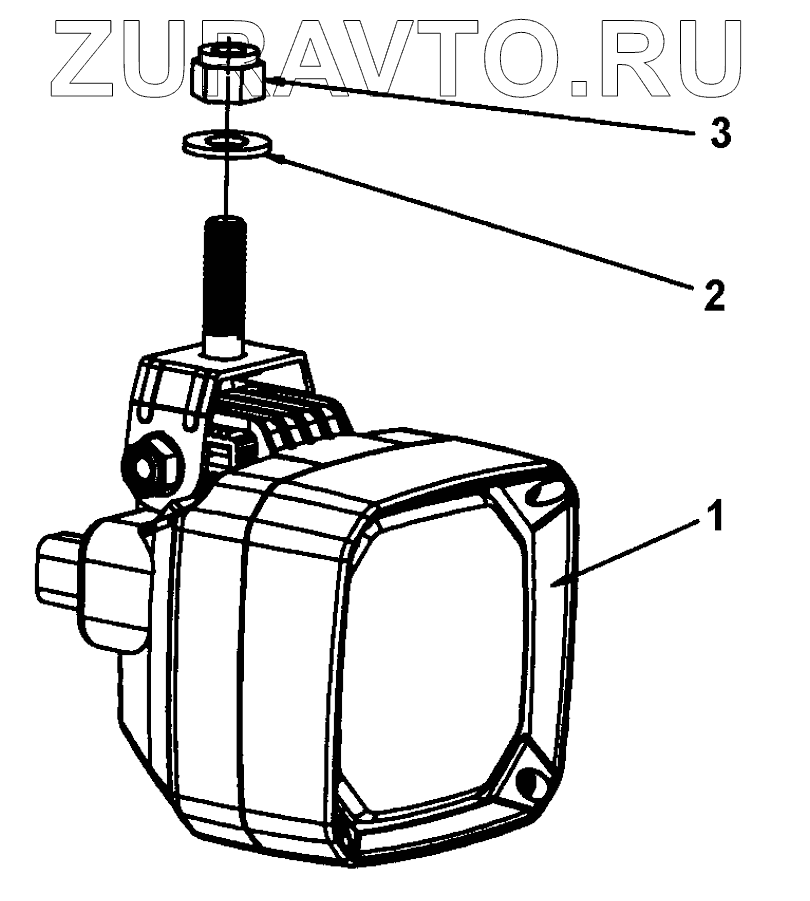 ZURAVTO.RU

3

2

1