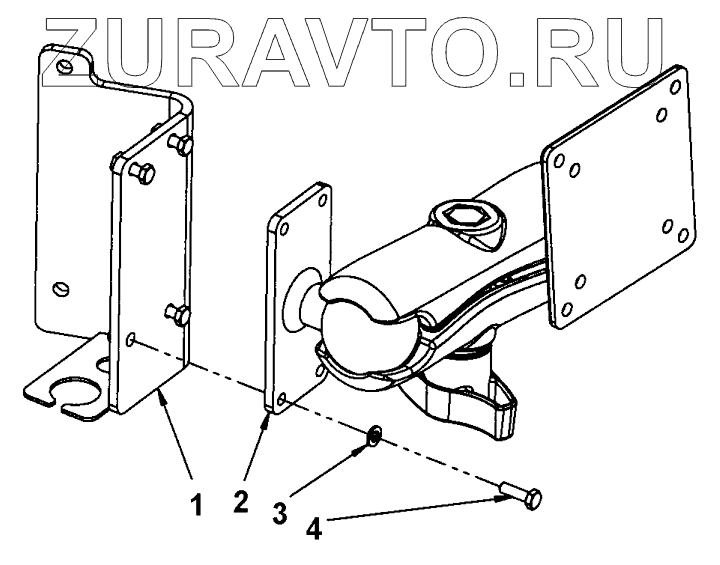 ZURAVTO.RU

1
2
3
4