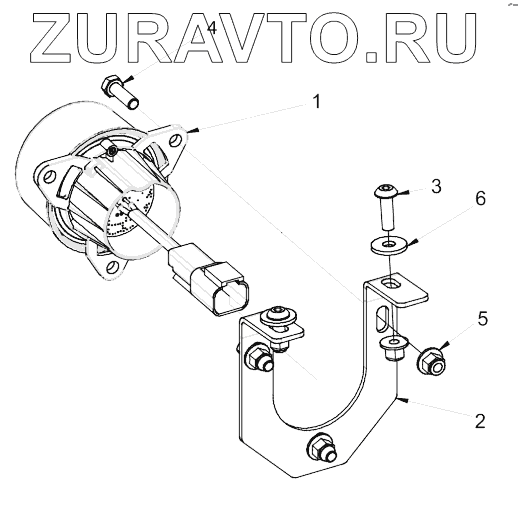 ZURAVTO.RU

4

1

3

6

5

2