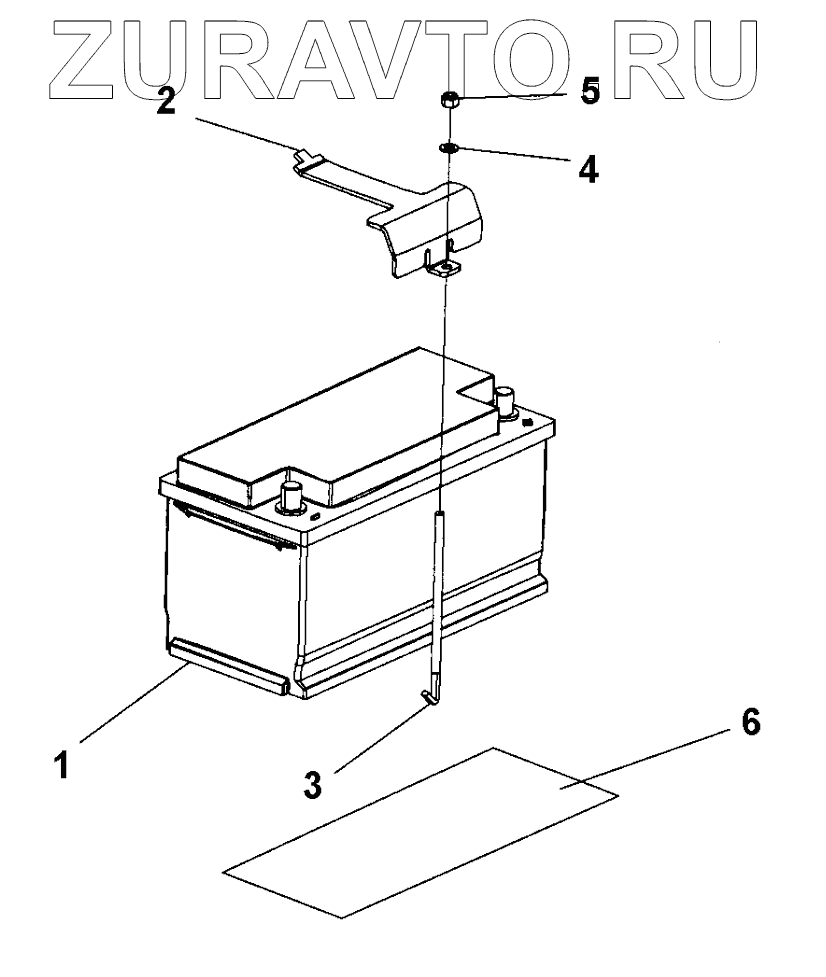 ZURAVTO.RU

2

5

4

1

3

6