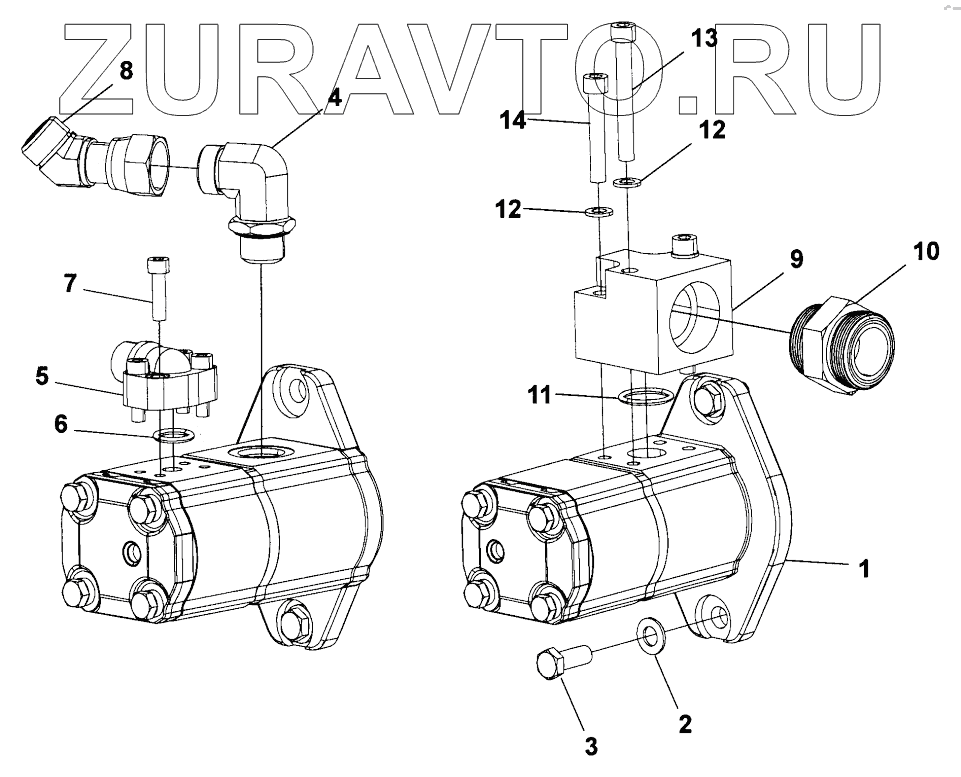 ZURAVTO.RU

8
4
13
14
12
12
9
10
7
5
6
11
1
2
3