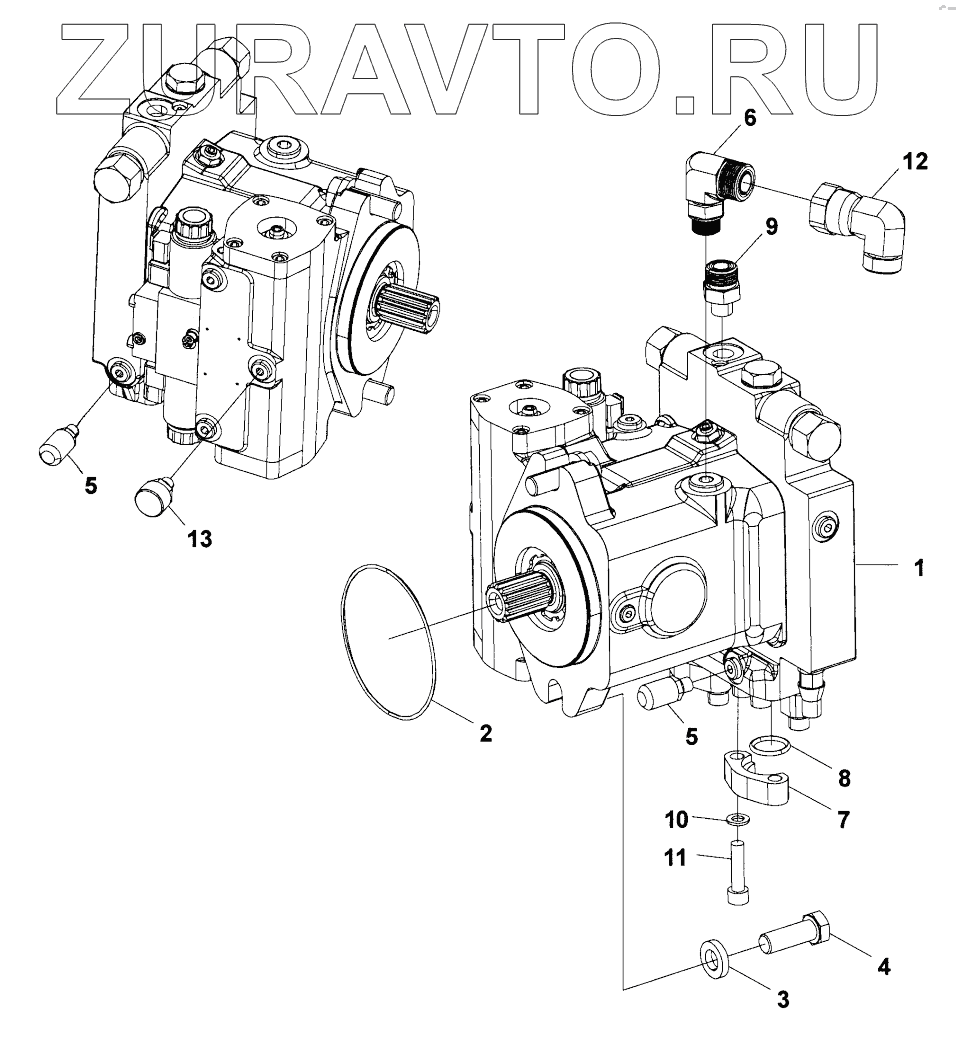 ZURAVTO.RU

6
12
9
5
13
1
2
5
8
7
10
11
4
3