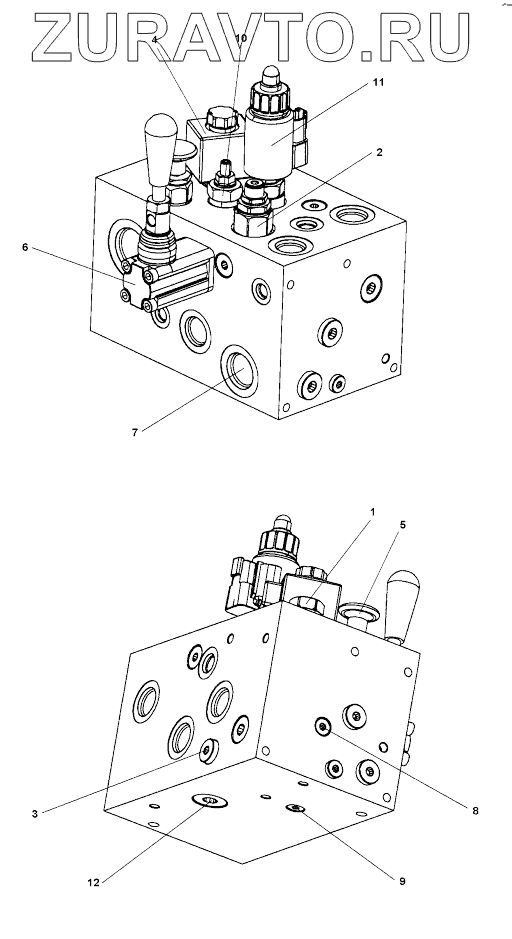 ZURAVTO.RU

4
10
11
2
6
7

1
5
3
8
12
9