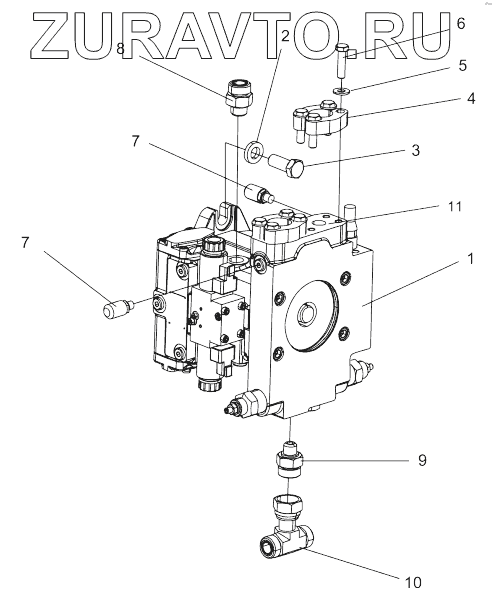 ZURAVTO.RU
8
2
6
5
4
7
3
11
7
1
9
10