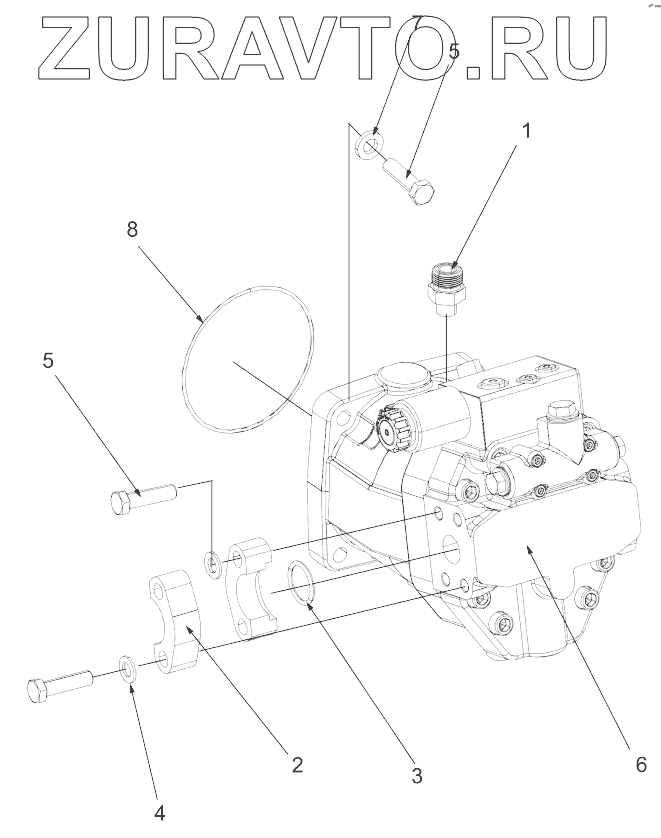 ZURAVTO.RU

7
5
1
8
5
2
3
6
4