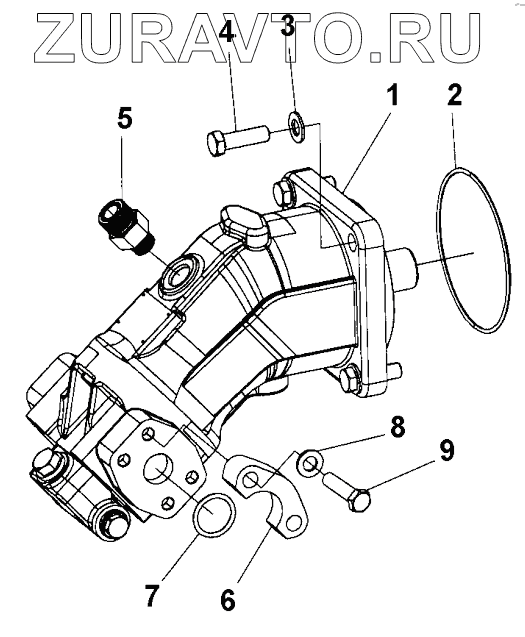 ZURAVTO.RU

4
3
1
2
5
8
9
7
6