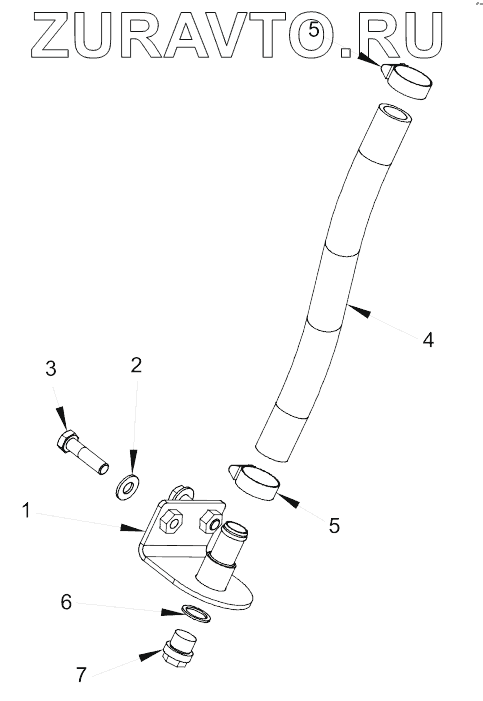 ZURAVTO.RU
5
4
3
2
1
5
6
7