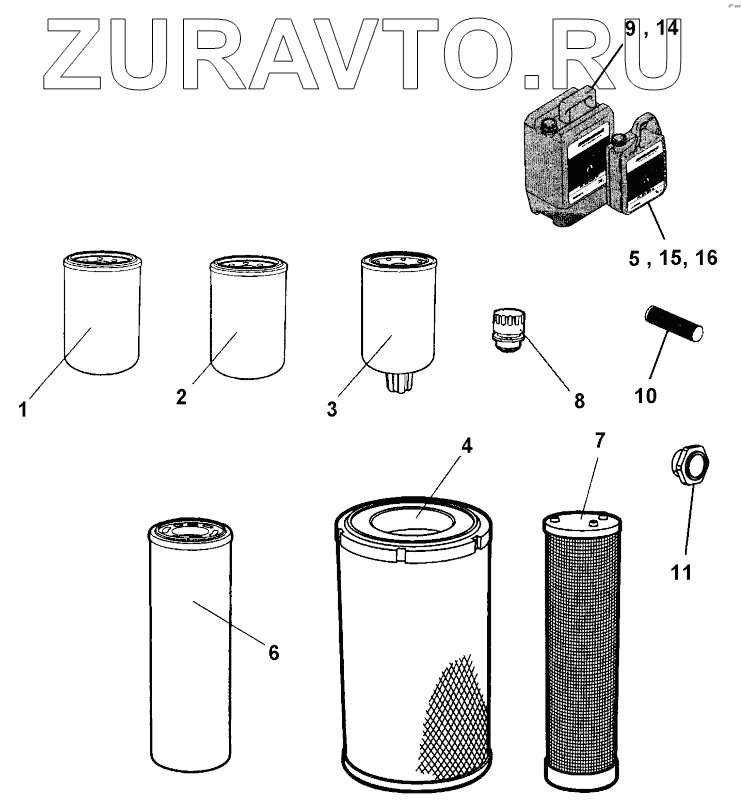 ZURAVTO.RU

9 , 14

5 , 15, 16

1

2

3

8

10

4

7

11

6