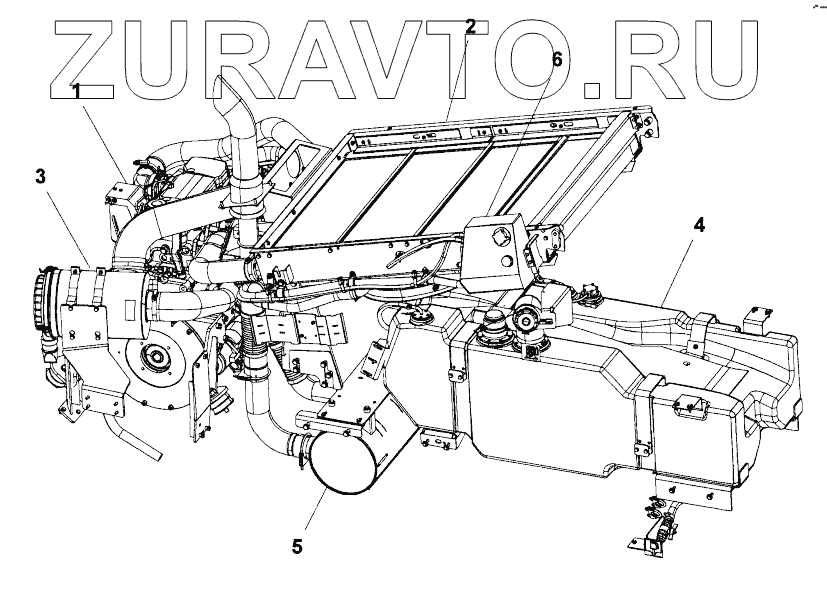 ZURAVTO.RU

1
2
6
3
4
5