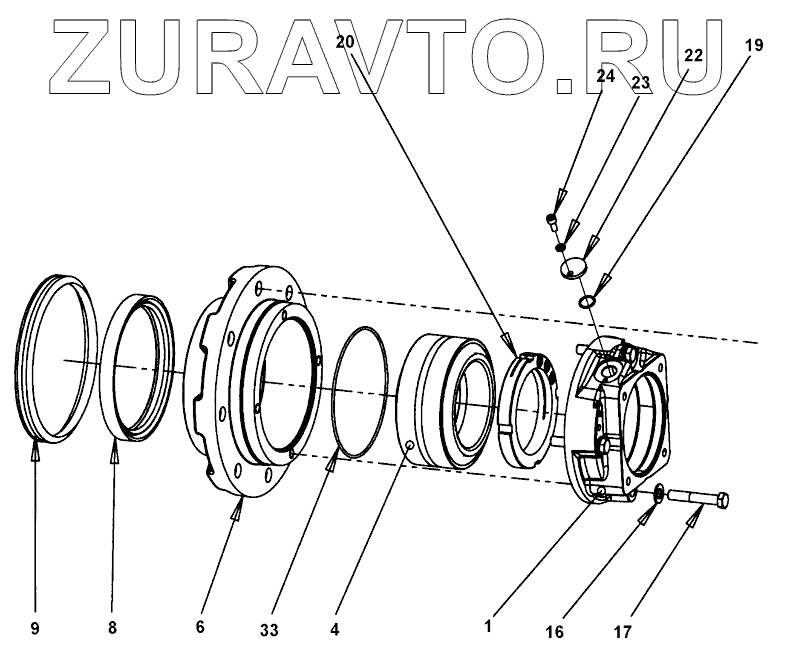 ZURAVTO.RU

20
24
23
22
19
9
8
6
33
4
1
16
17