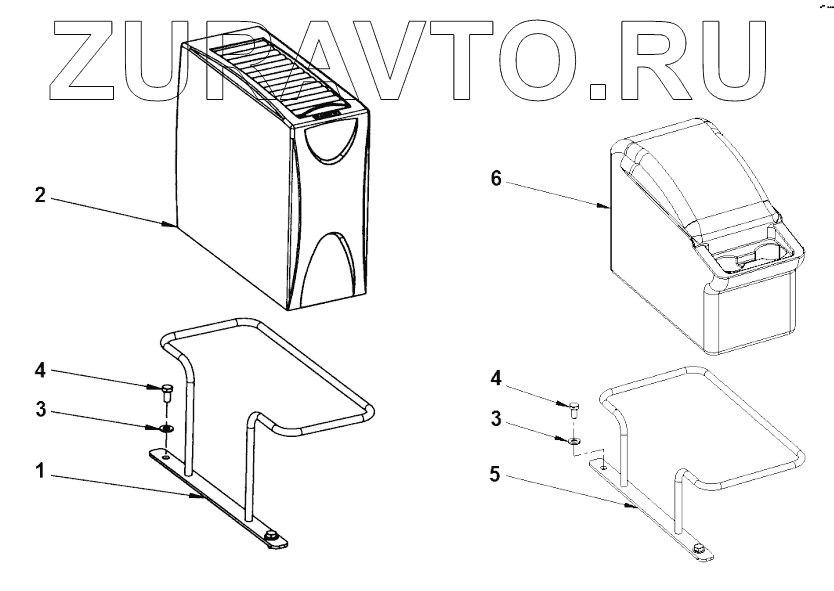 ZUPAVTO.RU

2

6

4

3

1

4

3

5