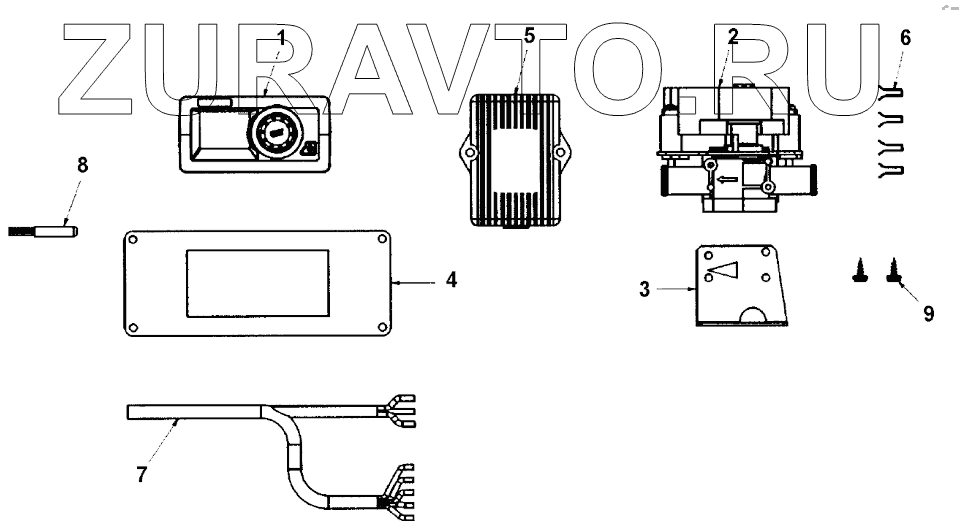 ZURAVTO.RU
1
5
2
6
8
4
3
9
7