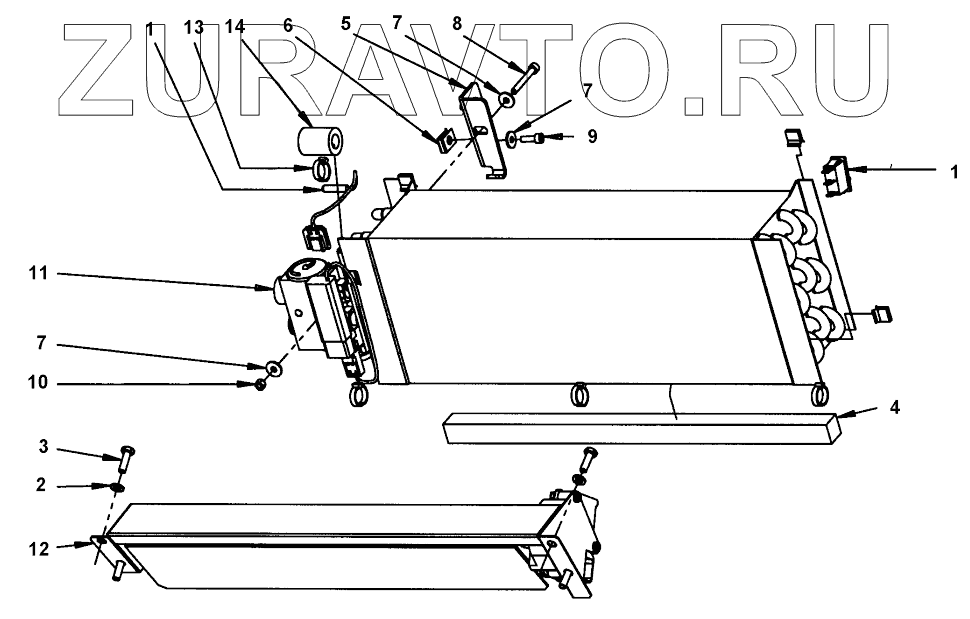 ZURAVTO.RU

1
13
14
6
5
7
8
7
9
1
11
7
10
4
3
2
12