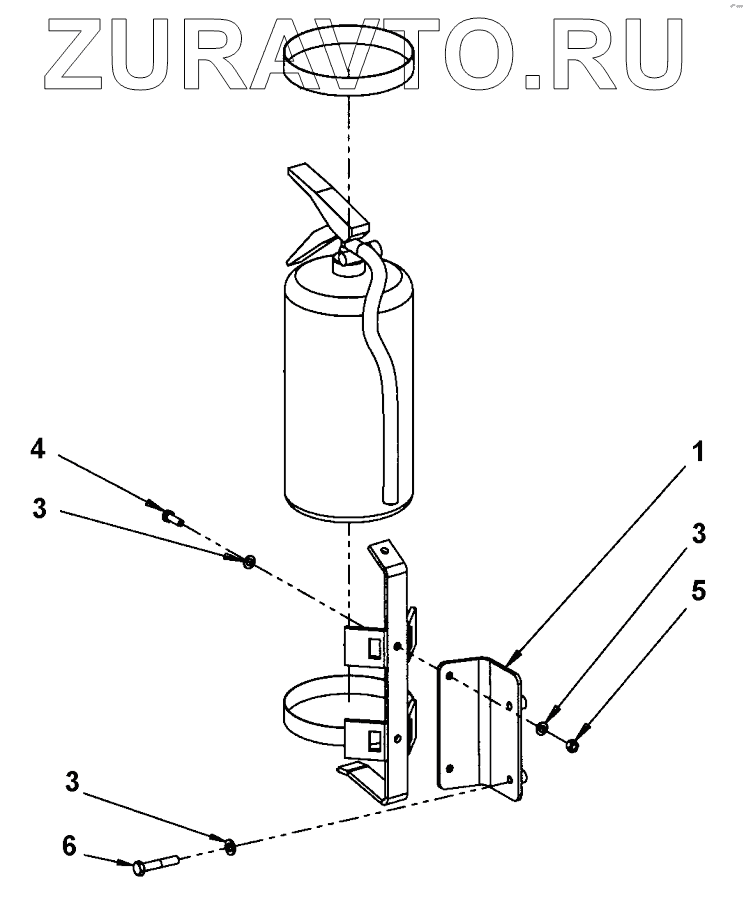 ZURAVTO.RU

4
3
1
3
5
3
6