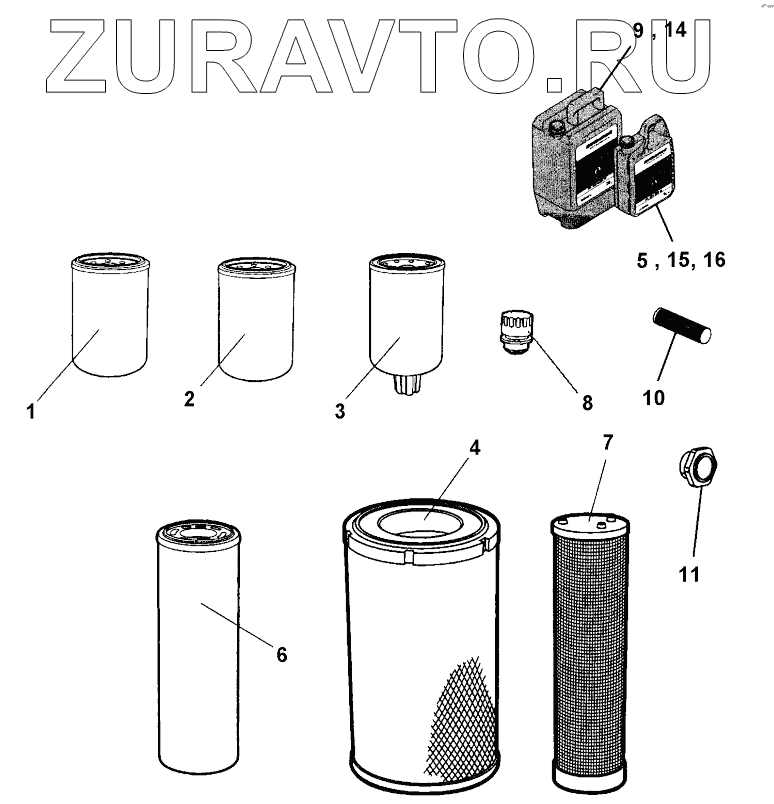 ZURAVTO.RU

9 , 14

5 , 15, 16

1

2

3

8

10

4

7

11

6