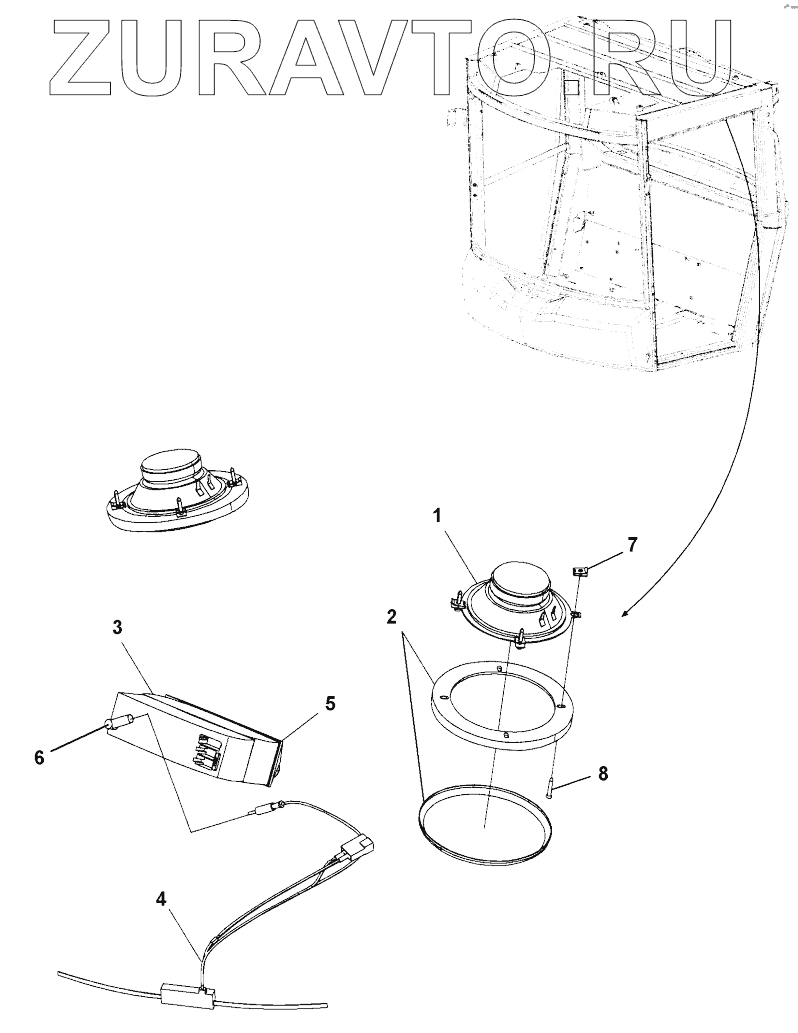 ZURAVTO.RU

1
7
2
3
5
6
8
4