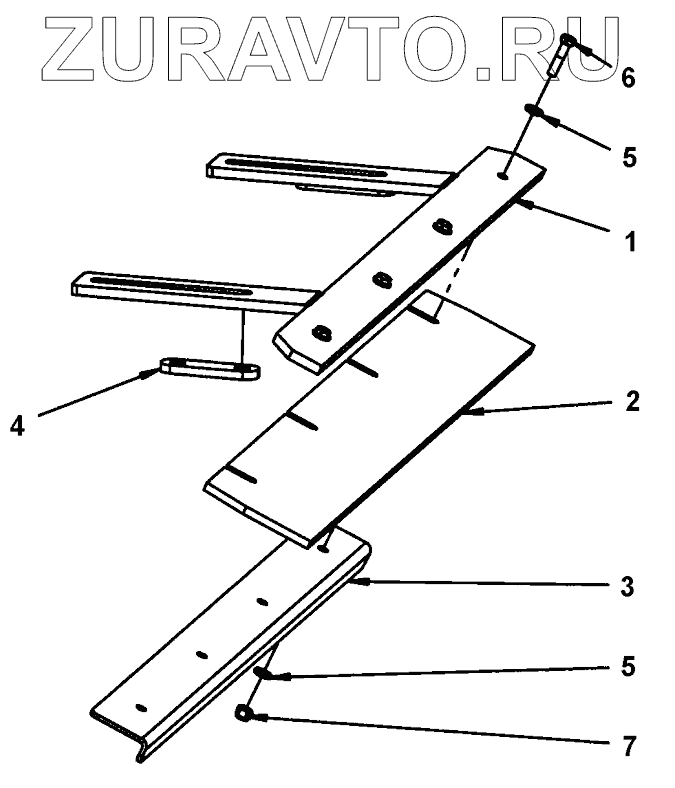 ZURAVTO.RU

6
5
1
4
2
3
5
7