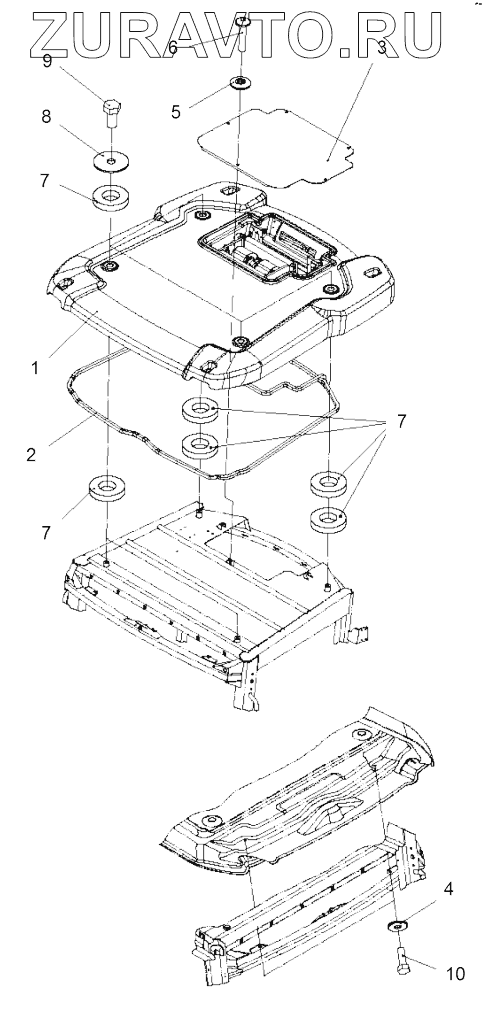 ZURAVTO.RU
9
6
3
5
8
7
1
2
7
7
4
10