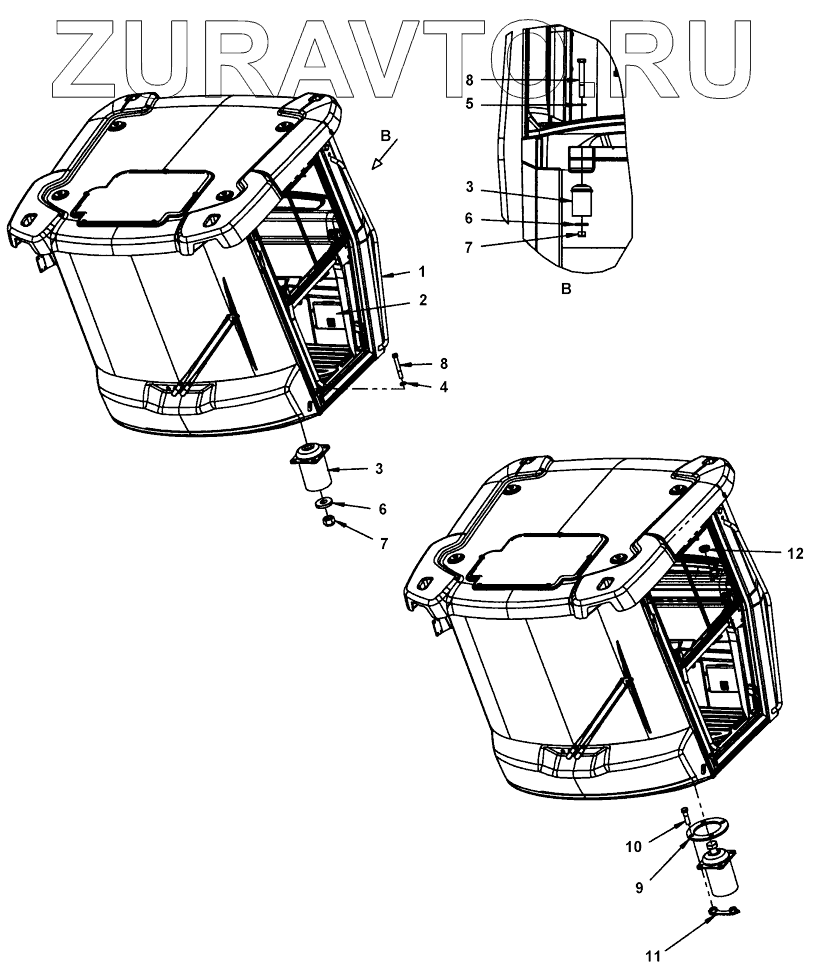 ZURAVTO.RU

B
8
5
3
6
7
B
1
2
8
4
3
6
7
12
10
9
11