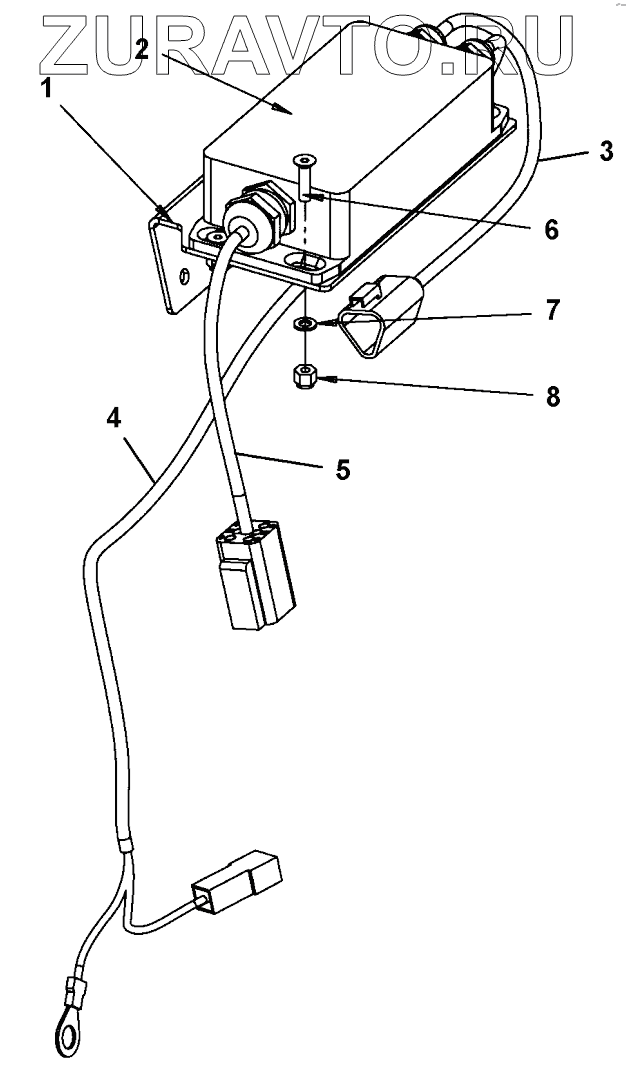 ZURAVTO.RU

2
1
3
6
7
8
4
5