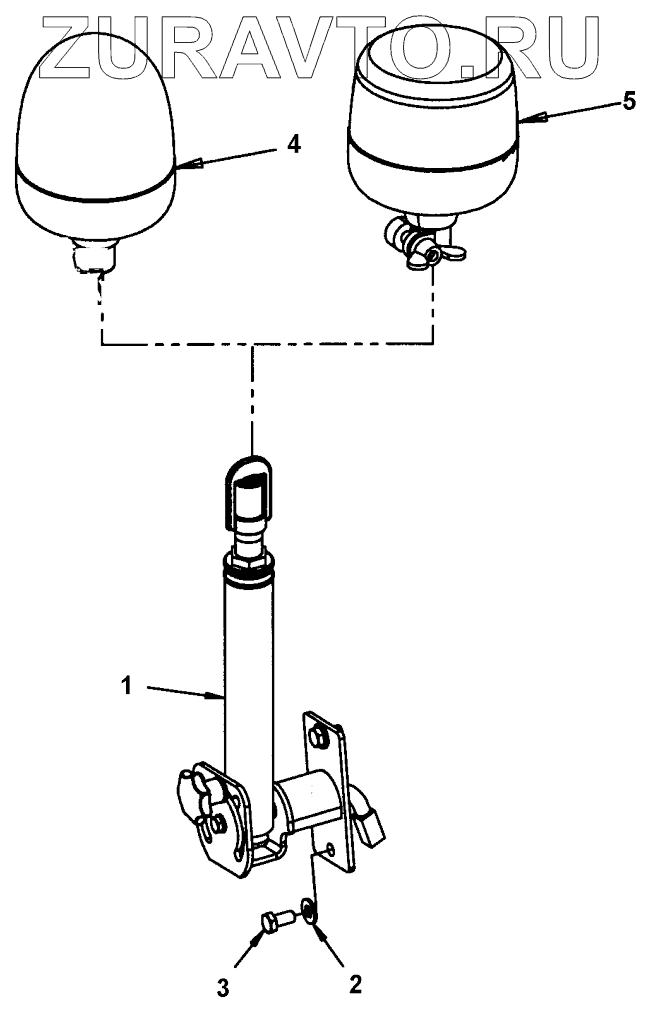 ZURAVTO.RU

4

5

1

3

2