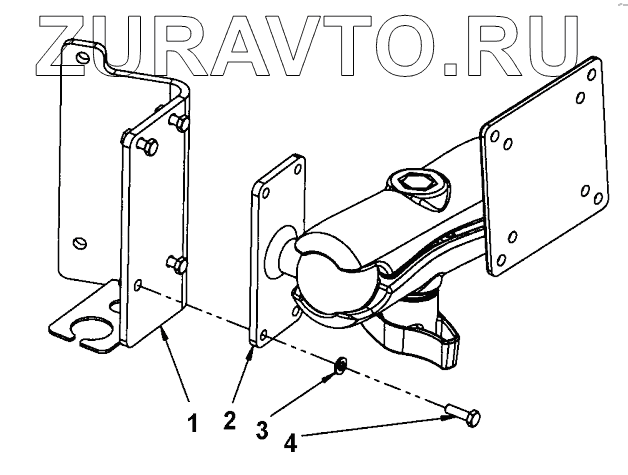 ZURAVTO.RU

1
2
3
4